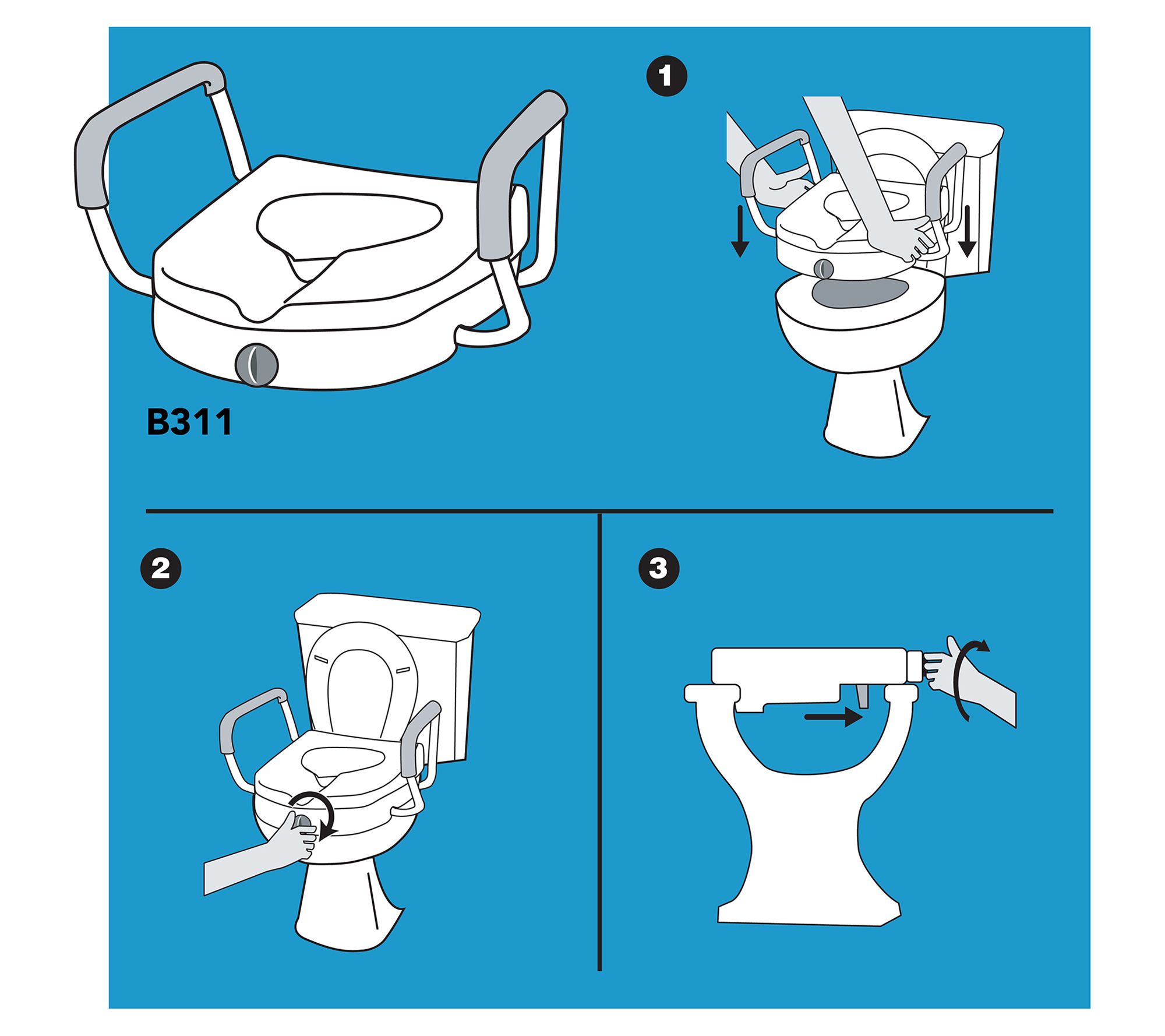 B311

1

2

3