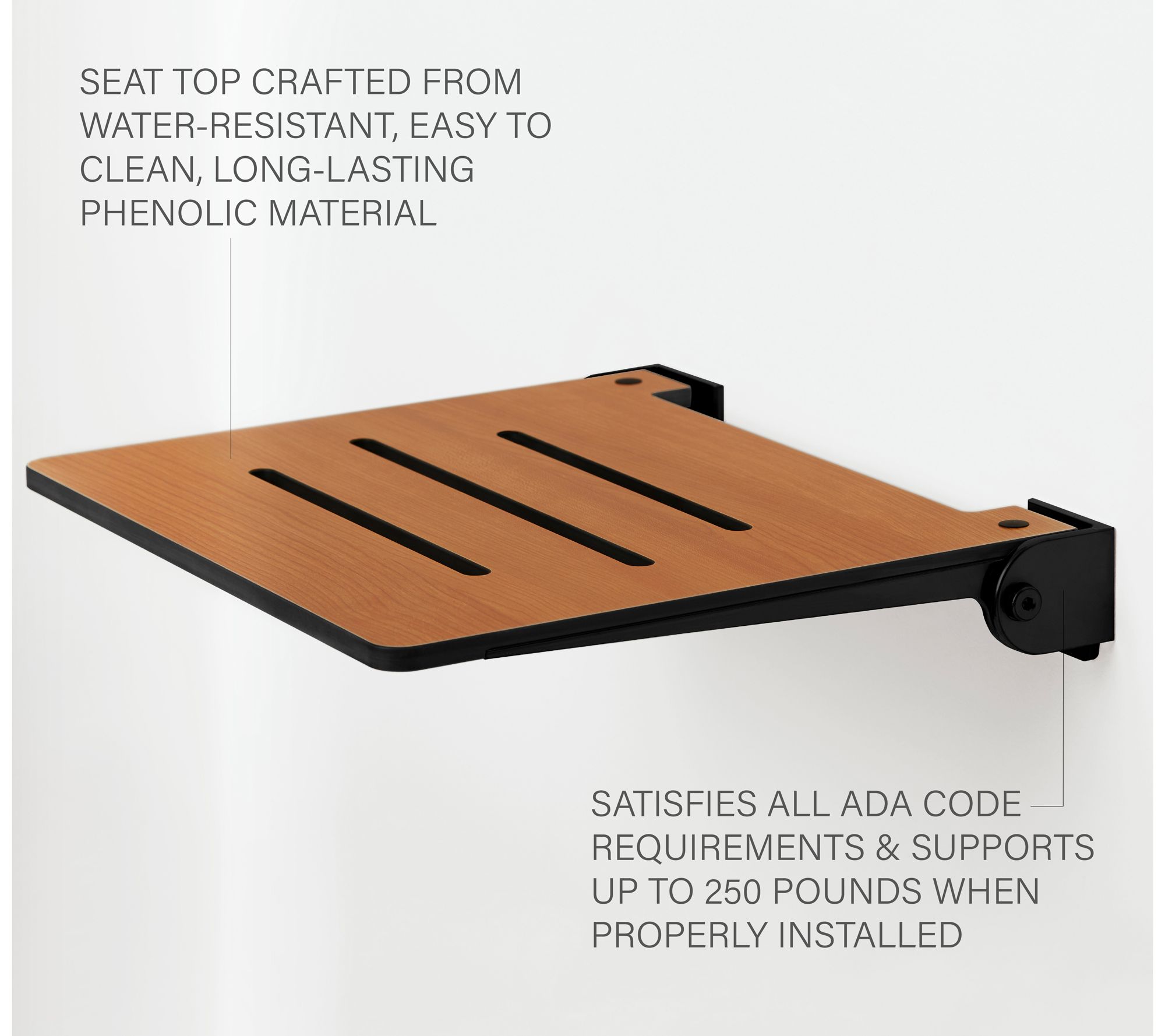 SEAT TOP CRAFTED FROM WATER-RESISTANT, EASY TO CLEAN, LONG-LASTING PHENOLIC MATERIAL

SATISFIES ALL ADA CODE REQUIREMENTS & SUPPORTS UP TO 250 POUNDS WHEN PROPERLY INSTALLED