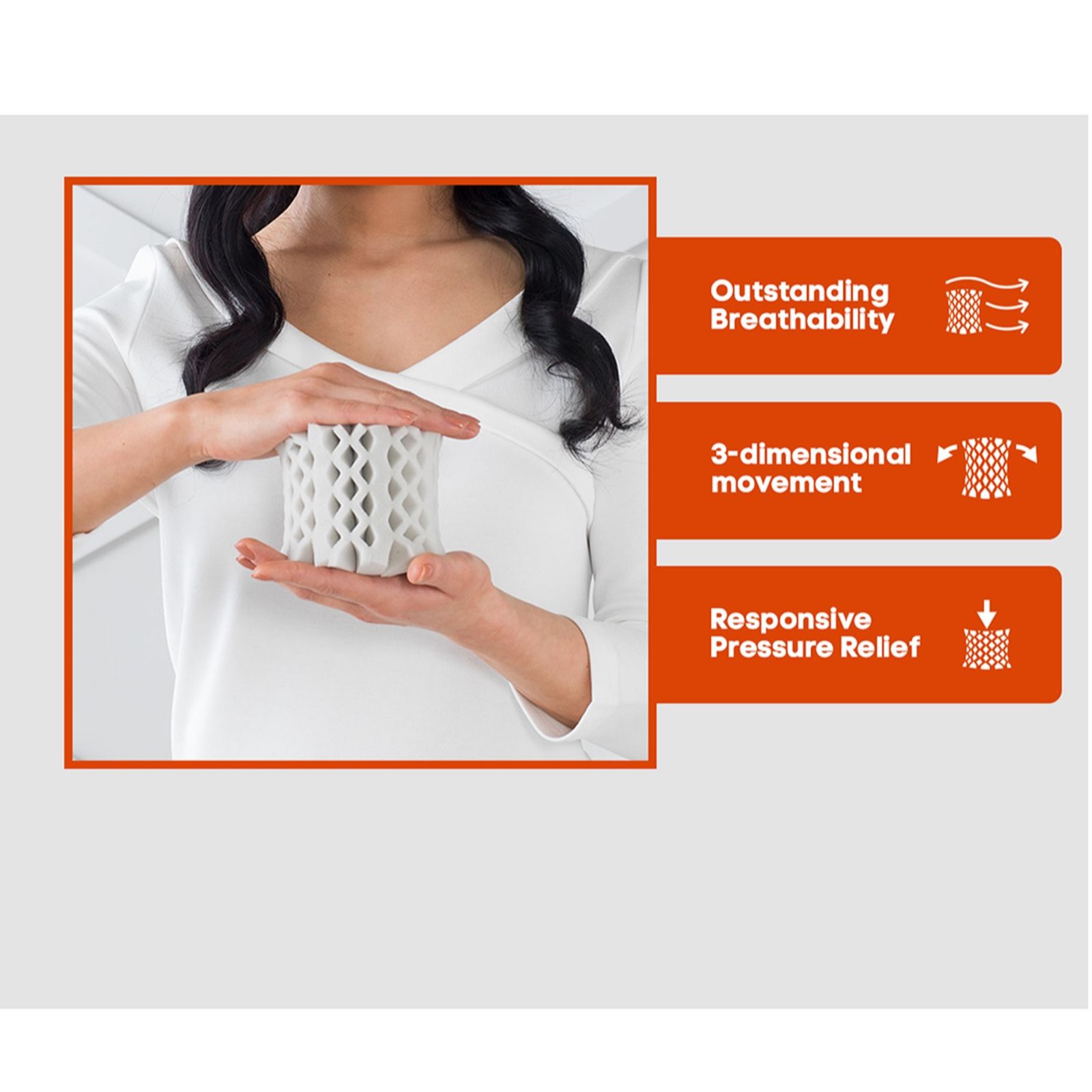 Outstanding Breathability

3-dimensional movement

Responsive Pressure Relief