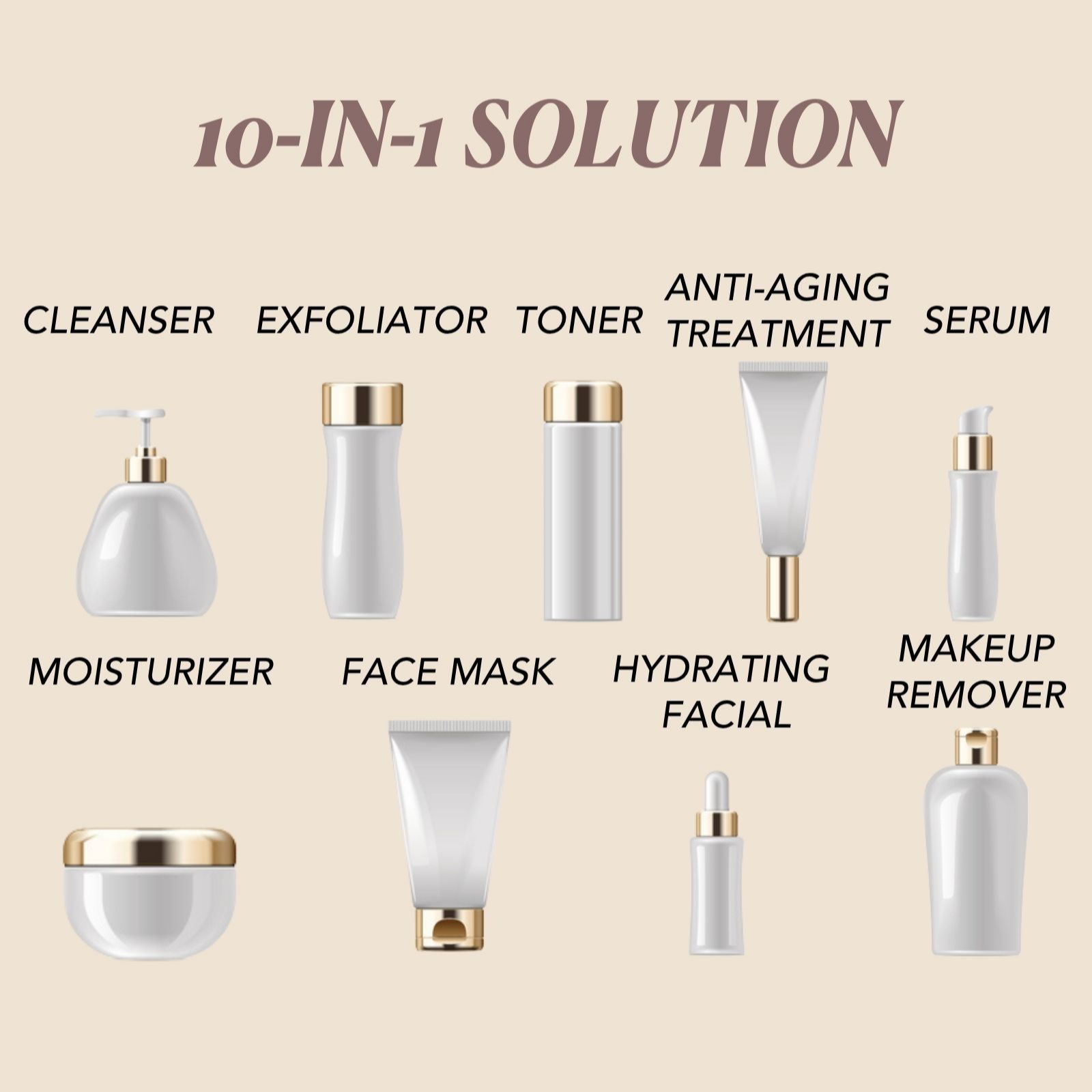 10-IN-1 SOLUTION

CLEANSER

EXFOLIATOR

TONER

ANTI-AGING TREATMENT

SERUM

MOISTURIZER

FACE MASK

HYDRATING FACIAL

MAKEUP REMOVER