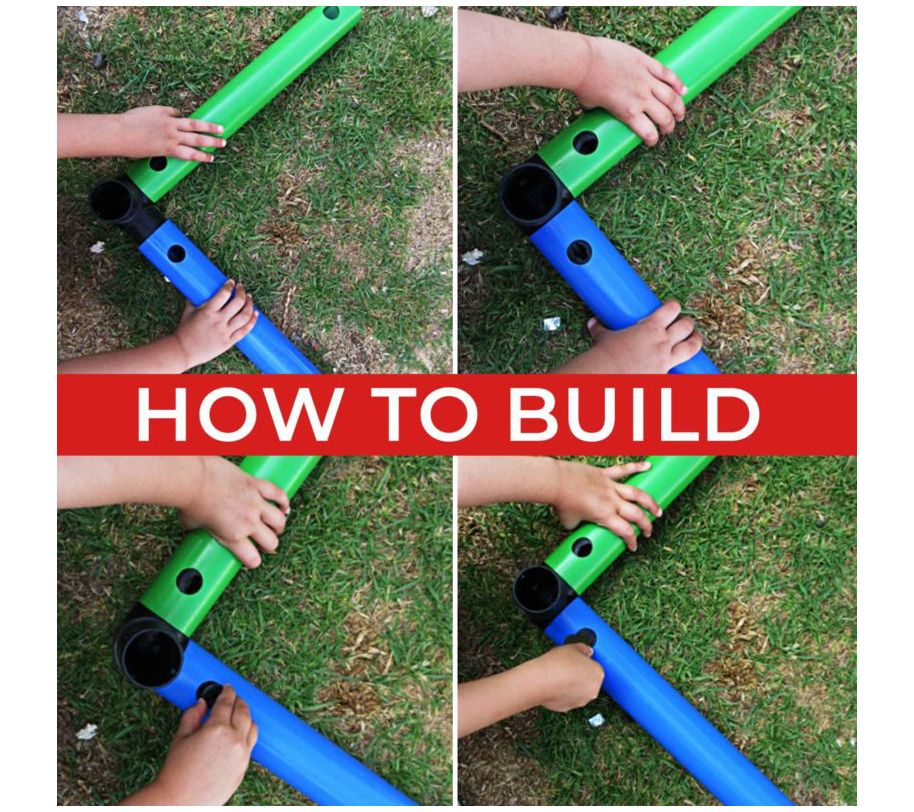 HOW TO BUILD