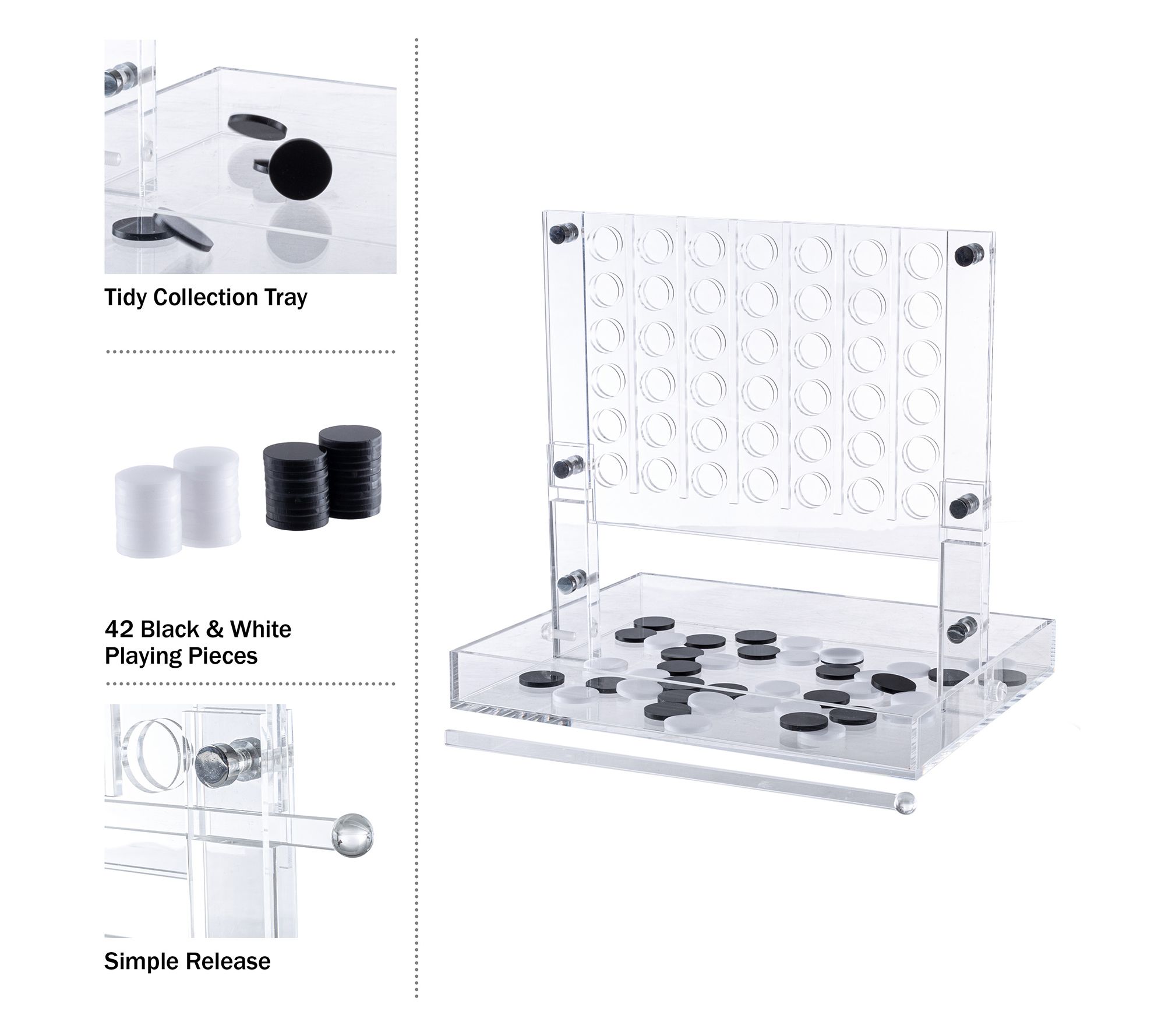 Tidy Collection Tray

42 Black & White Playing Pieces

Simple Release