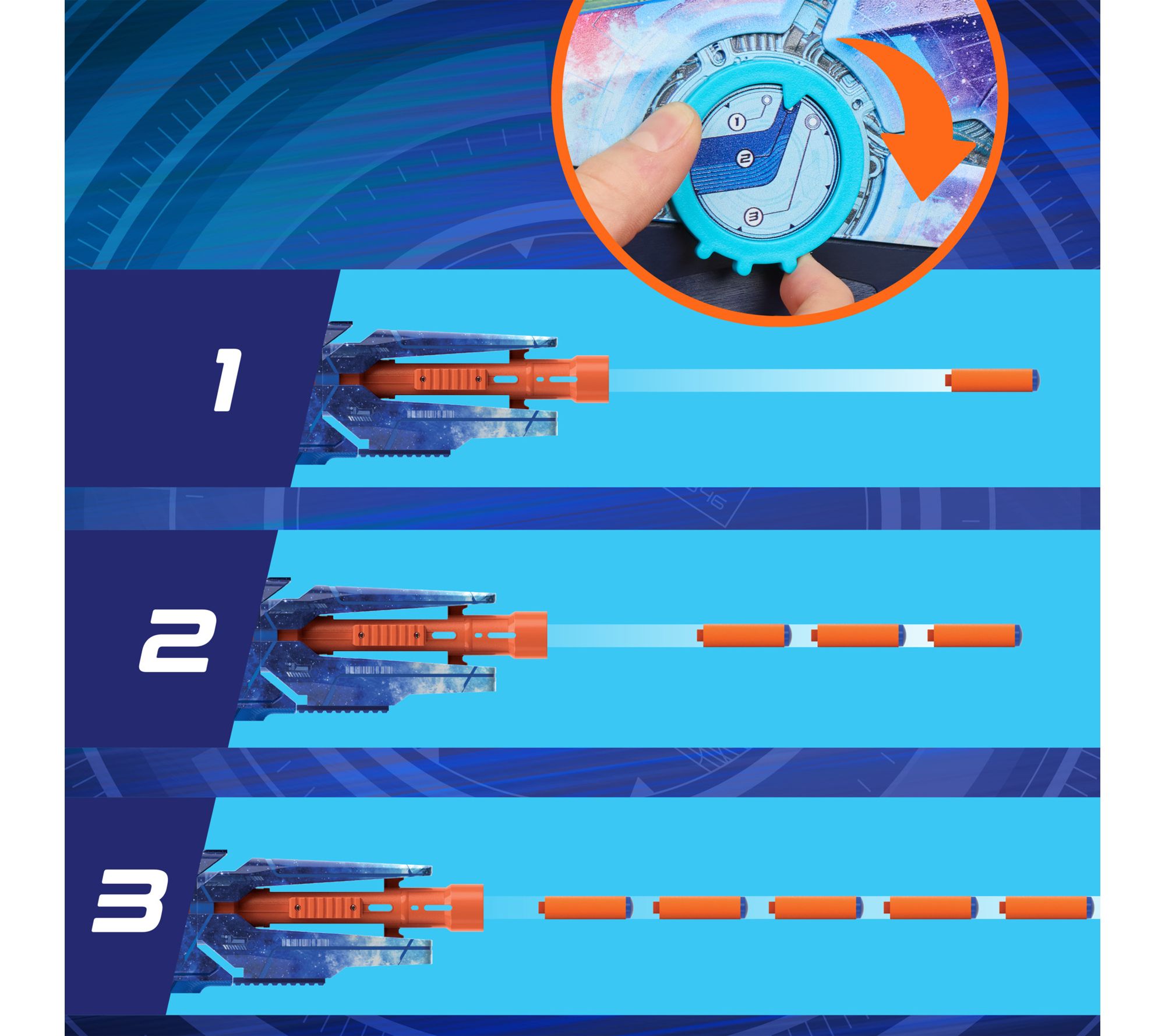 1
2
3
1
2
3