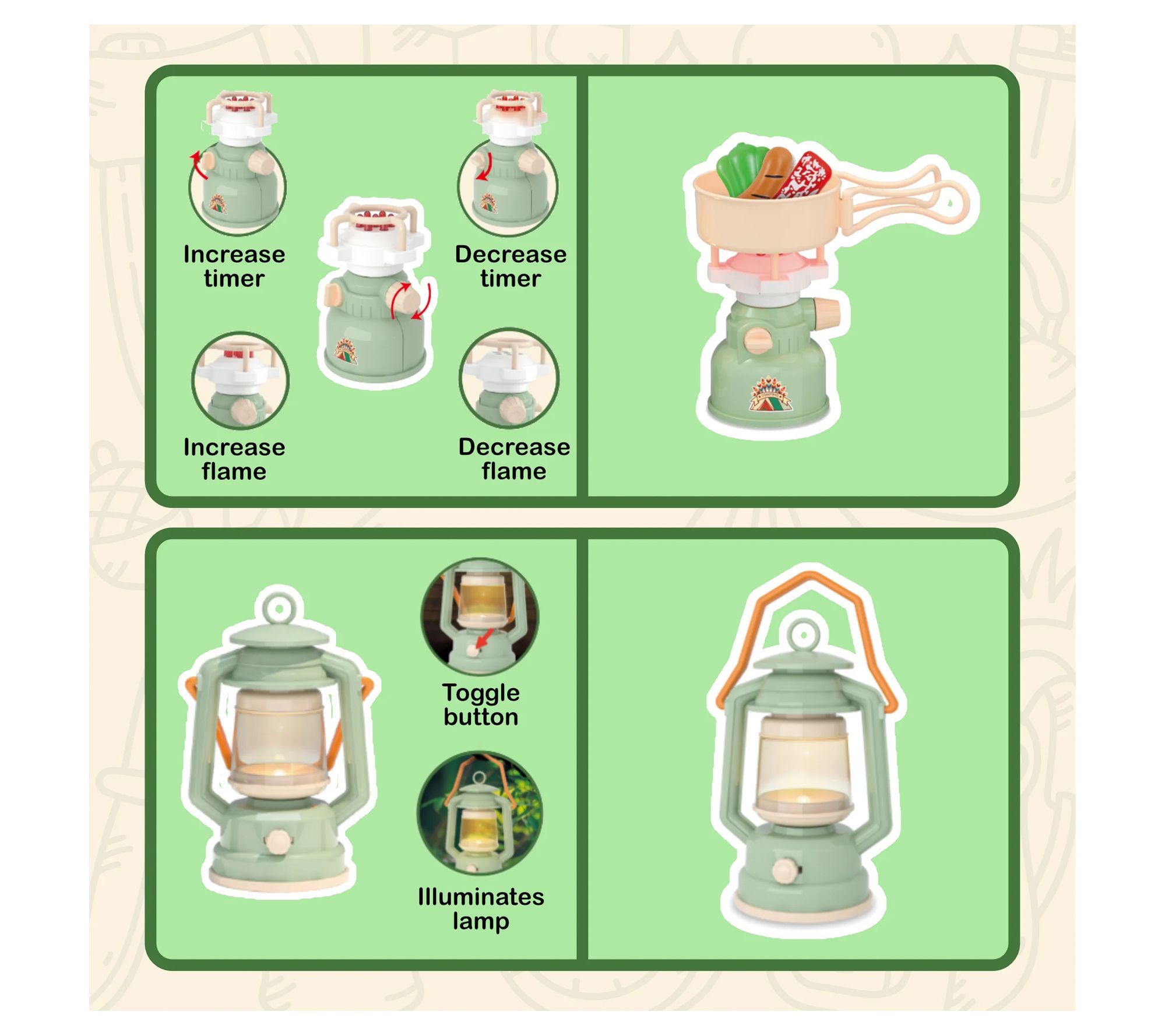 Increase timer

Decrease timer

Increase flame

Decrease flame

Toggle button

Illuminates lamp