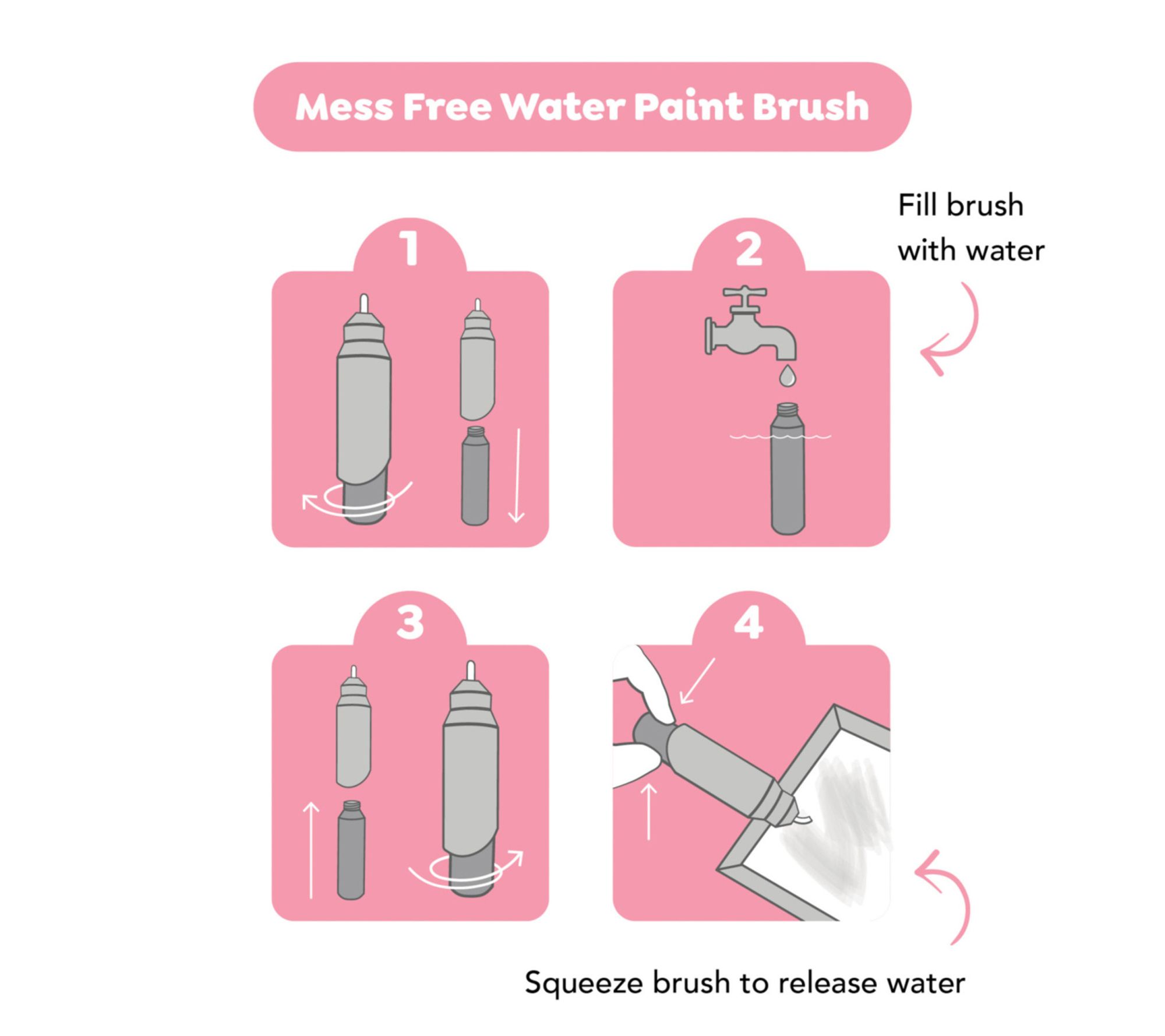 Mess Free Water Paint Brush

1

2

Fill brush with water

3

4

Squeeze brush to release water