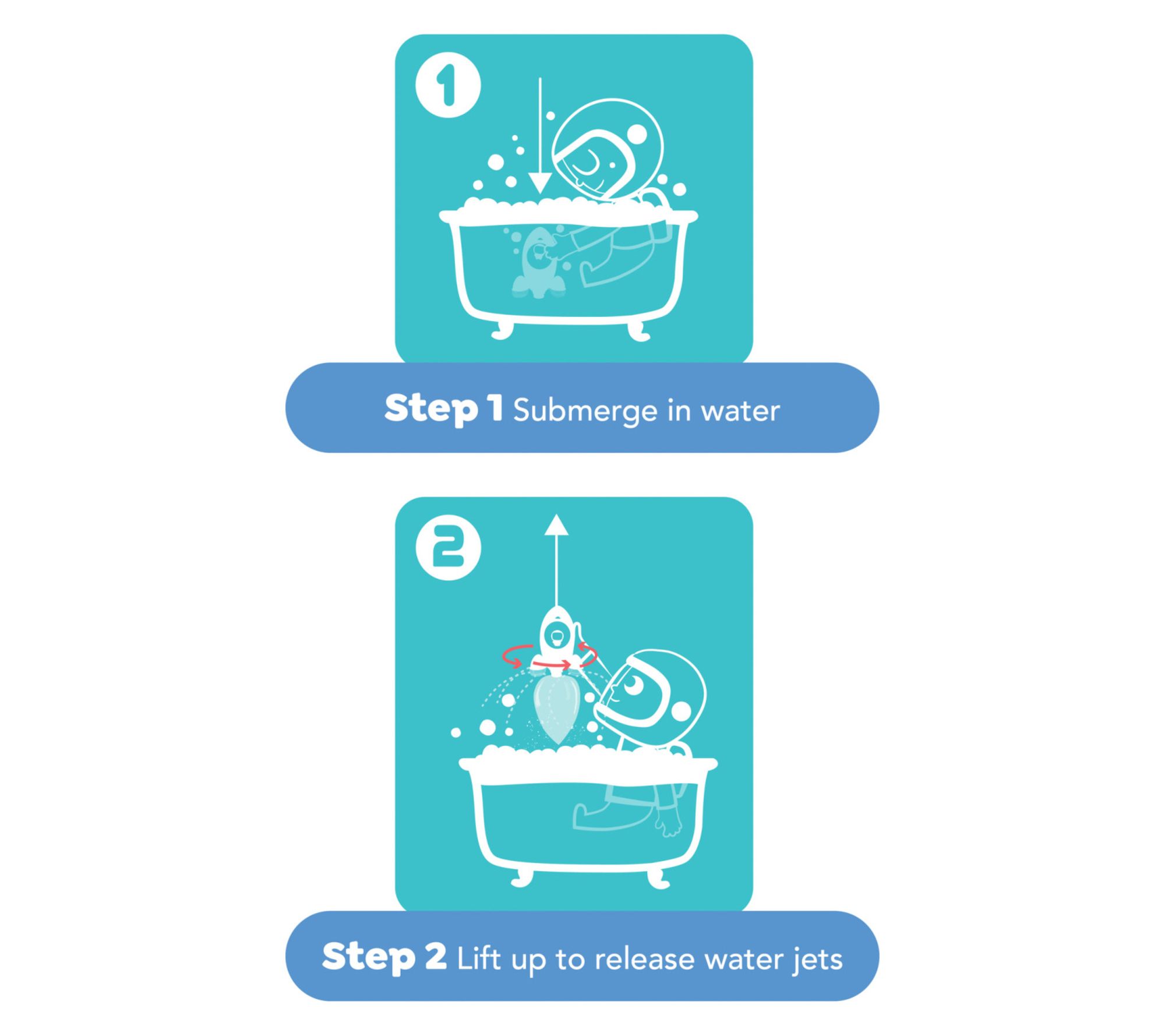 1

Step 1 Submerge in water

2

Step 2 Lift up to release water jets