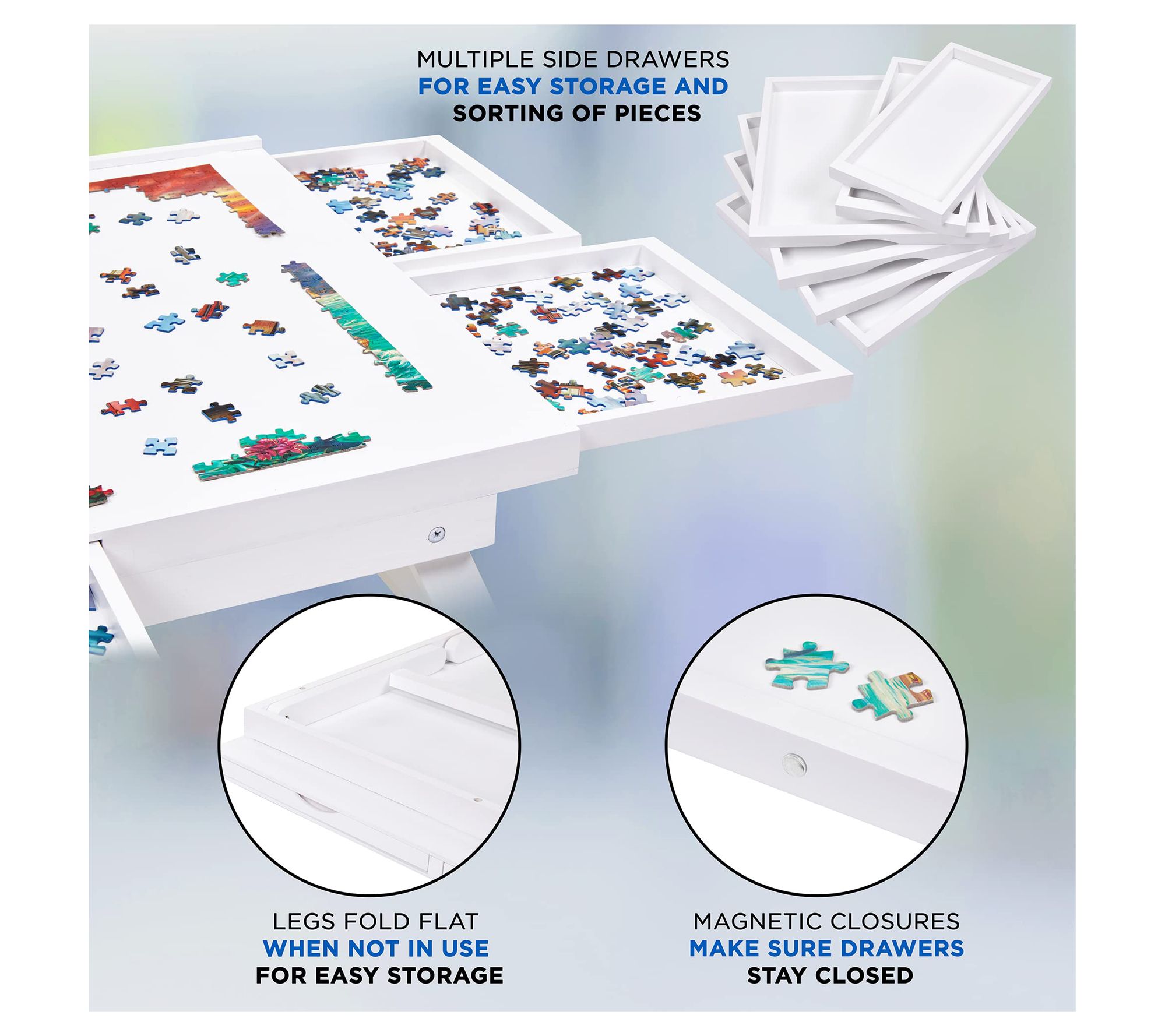 MULTIPLE SIDE DRAWERS
FOR EASY STORAGE AND
SORTING OF PIECES

LEGS FOLD FLAT
WHEN NOT IN USE
FOR EASY STORAGE

MAGNETIC CLOSURES
MAKE SURE DRAWERS
STAY CLOSED