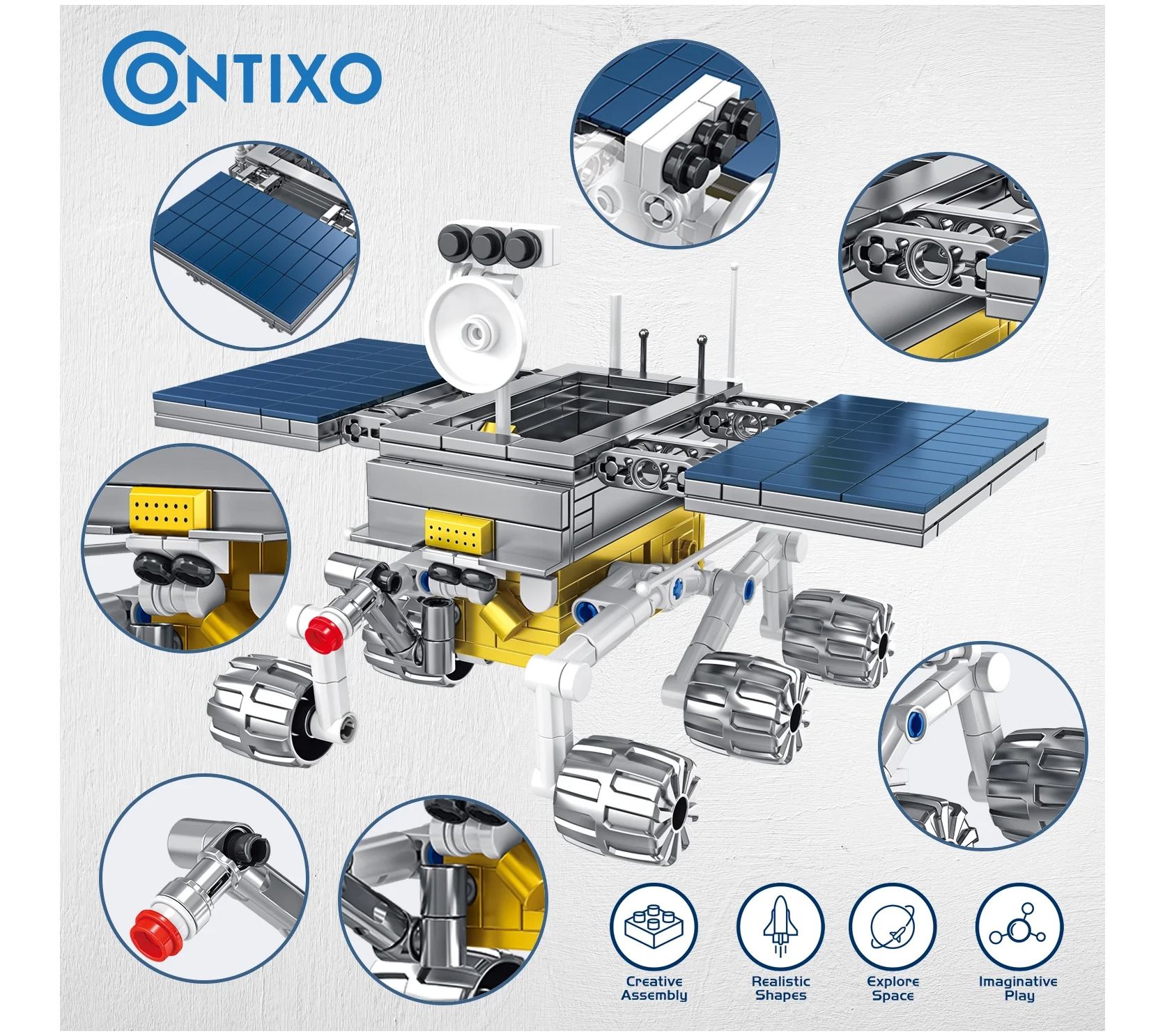 CONTIXO

Creative Assembly

Realistic Shapes

Explore Space

Imaginative Play