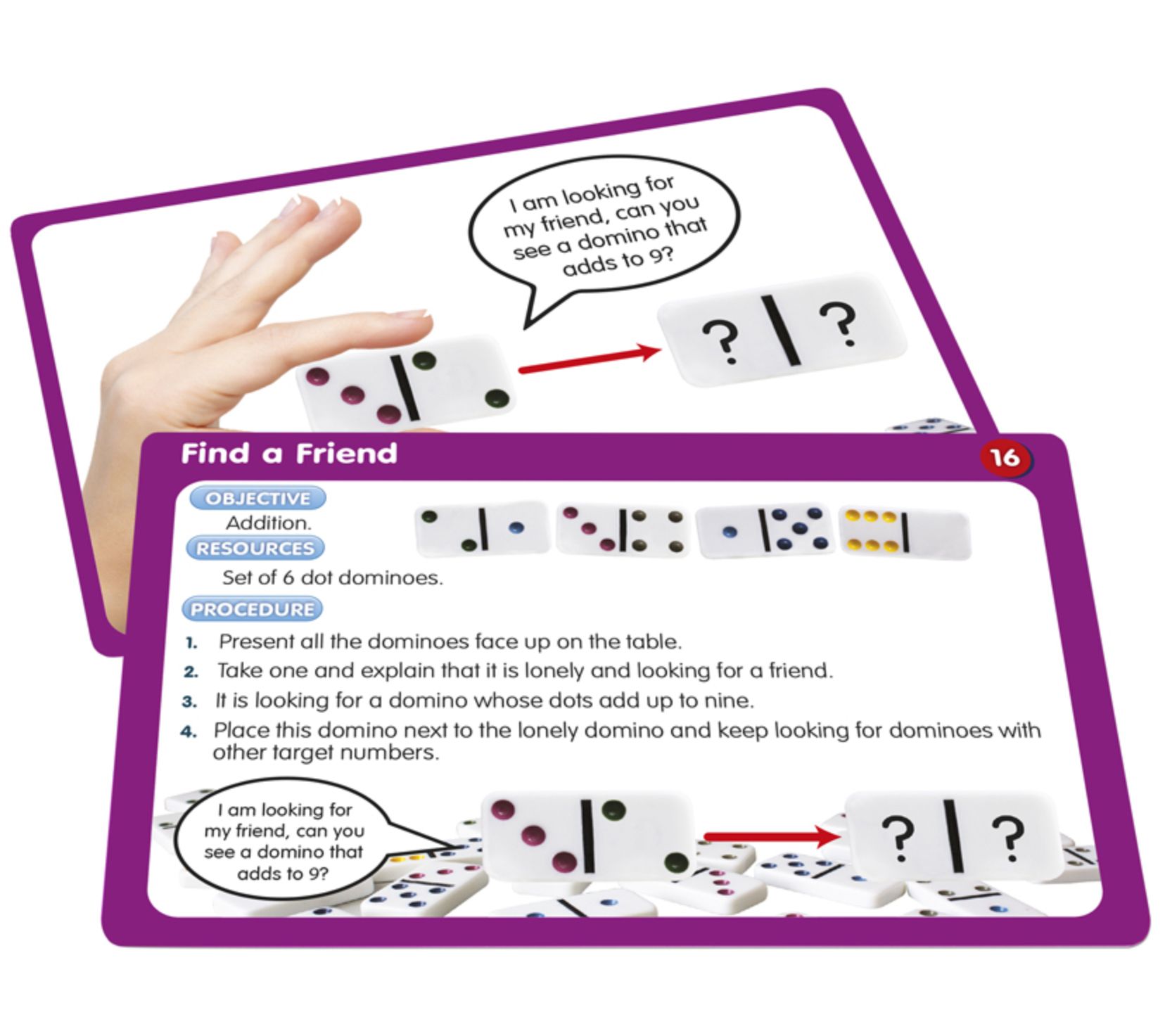 I am looking for my friend, can you see a domino that adds to 9?

? | ?

Find a Friend

16

OBJECTIVE

Addition.

RESOURCES

Set of 6 dot dominoes.

PROCEDURE

1. Present all the dominoes face up on the table.
2. Take one and explain that it is lonely and looking for a friend.
3. It is looking for a domino whose dots add up to nine.
4. Place this domino next to the lonely domino and keep looking for dominoes with other target numbers.

I am looking for my friend, can you see a domino that adds to 9?

? | ?