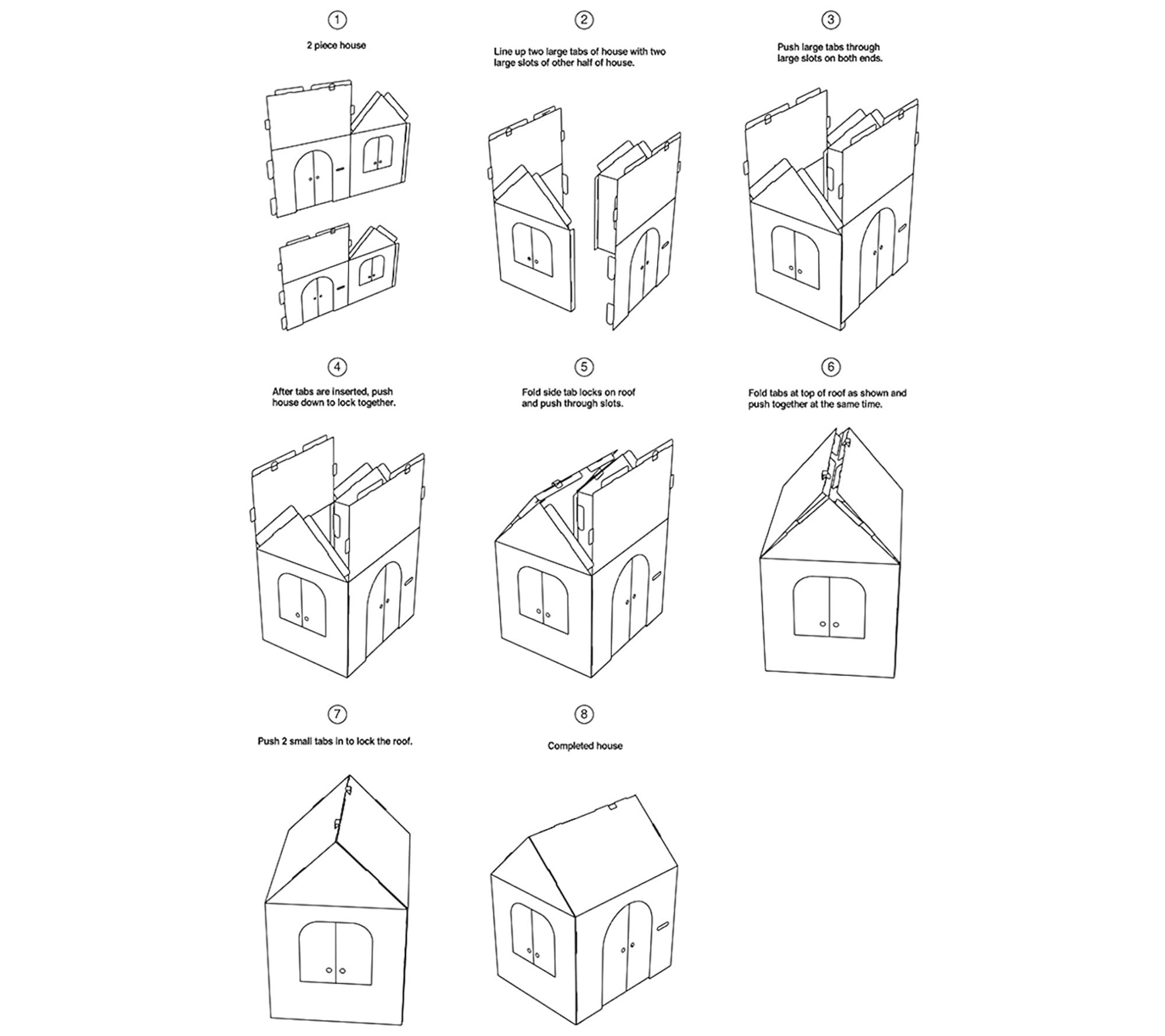 1
2 piece house

2
Line up two large tabs of house with two large slots of other half of house.

3
Push large tabs through large slots on both ends.

4
After tabs are inserted, push house down to lock together.

5
Fold side tab locks on roof and push through slots.

6
Fold tabs at top of roof as shown and push together at the same time.

7
Push 2 small tabs in to lock the roof.

8
Completed house