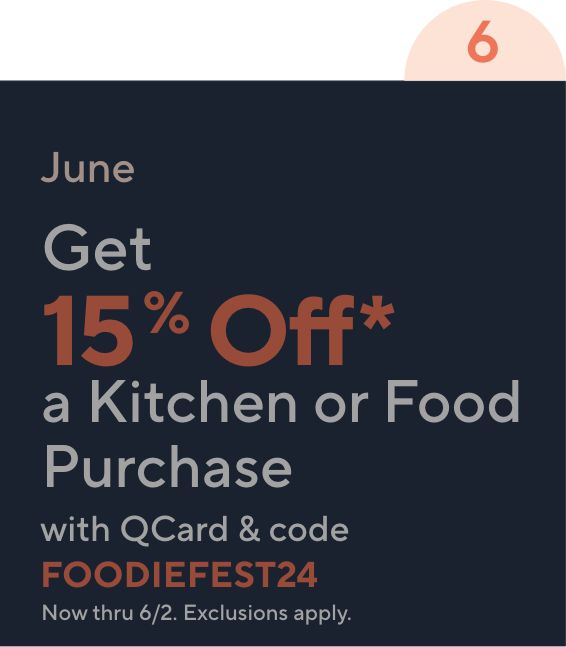 6

June

Get

15% Off*

a Kitchen or Food Purchase

with QCard & code

FOODIEFEST24

Now thru 6/2. Exclusions apply.