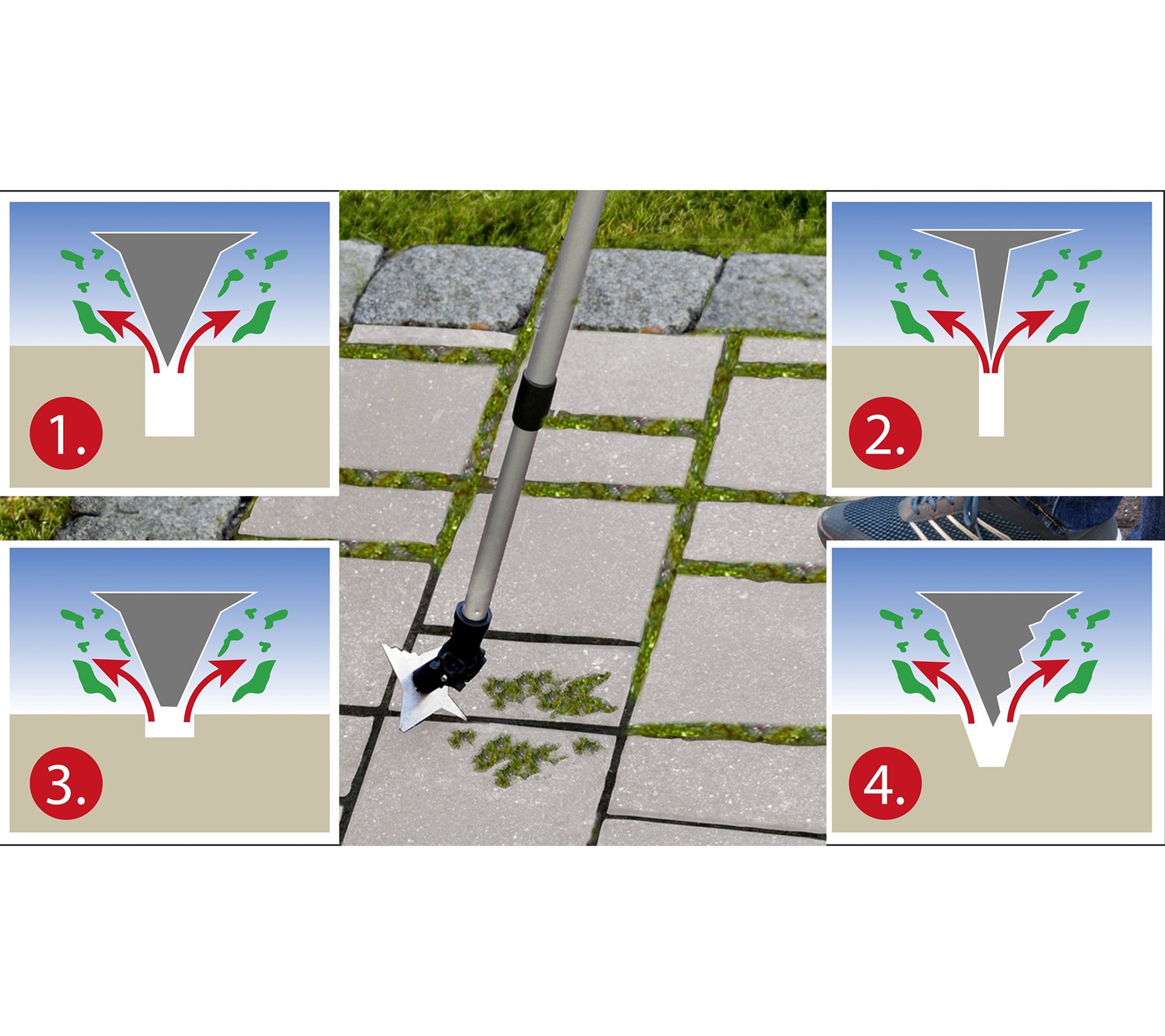 1.

2.

3.

4.