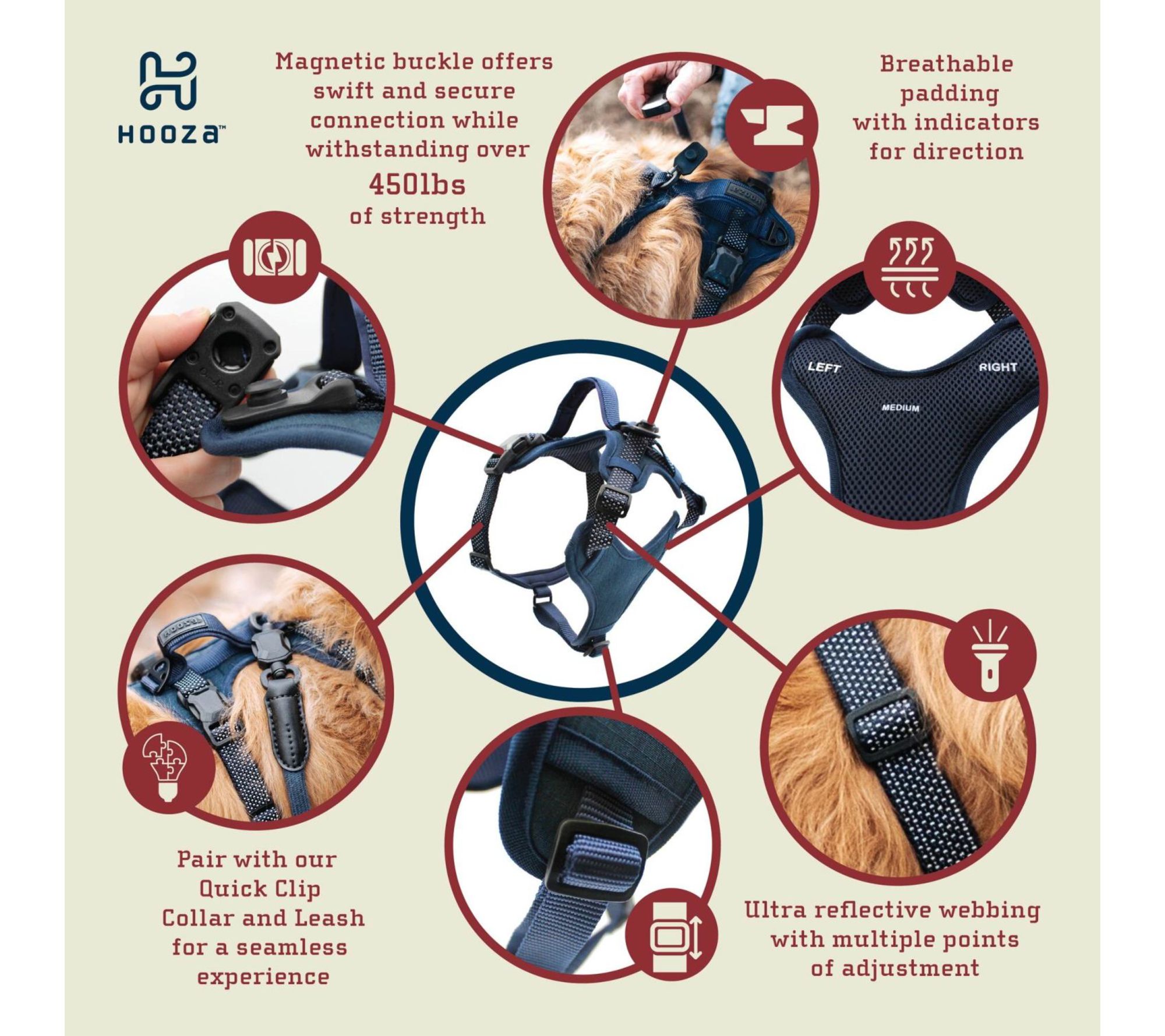 HOOZA™

Magnetic buckle offers swift and secure connection while withstanding over 450lbs of strength

Breathable padding with indicators for direction

LEFT
RIGHT
MEDIUM

Pair with our Quick Clip Collar and Leash for a seamless experience

Ultra reflective webbing with multiple points of adjustment