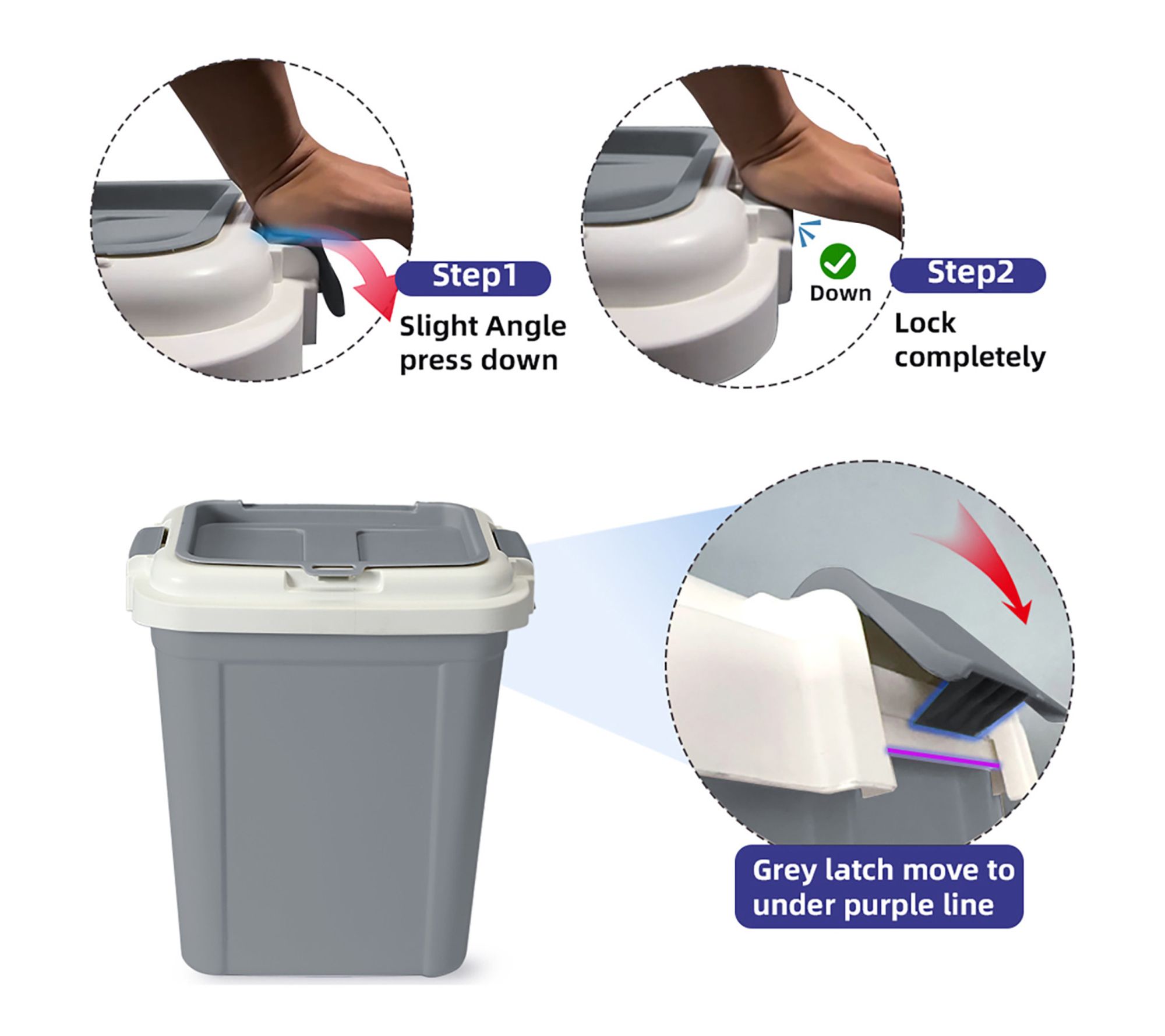 Step1
Slight Angle press down

Down
Step2
Lock completely

Grey latch move to under purple line