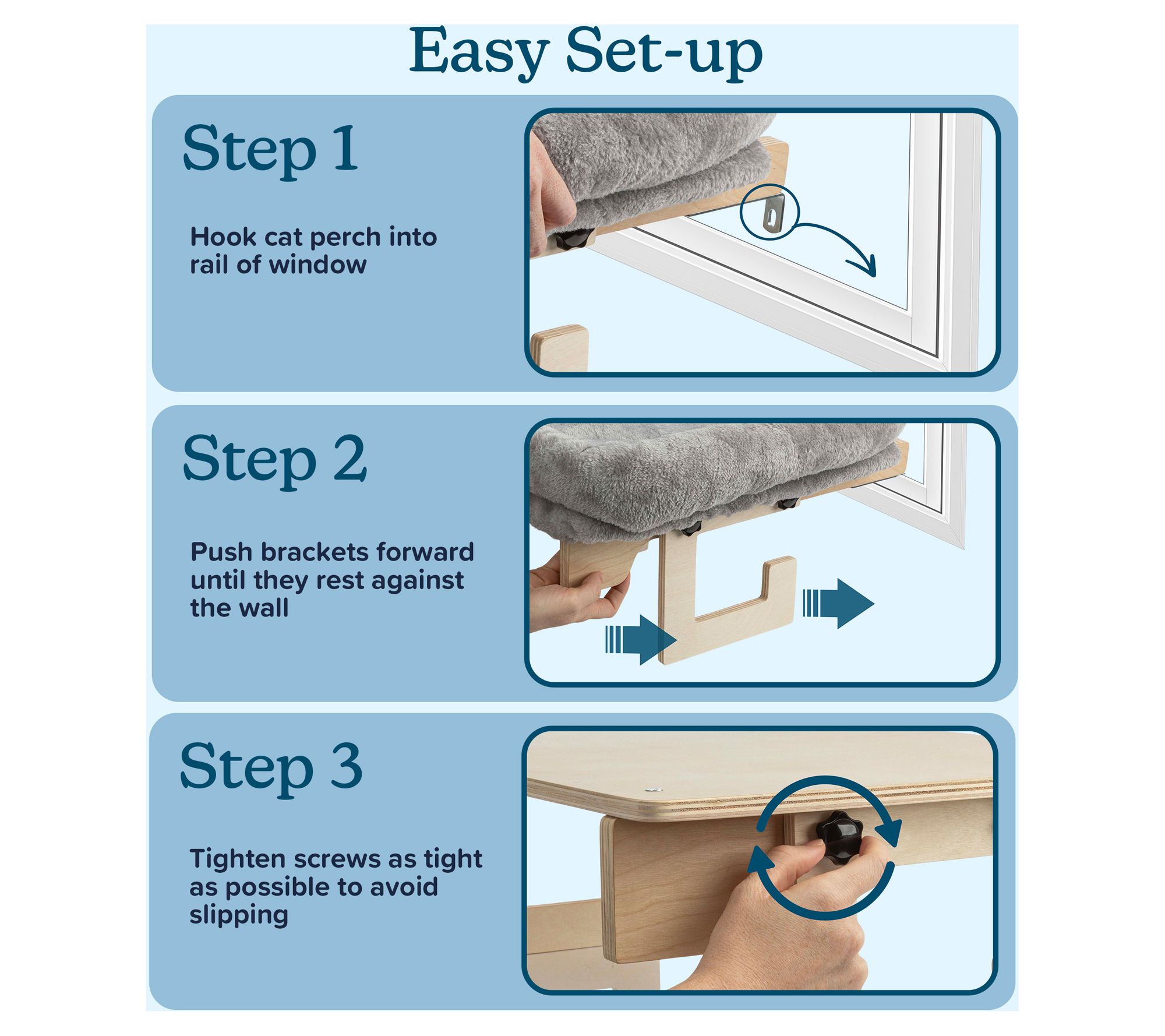 Easy Set-up

Step 1

Hook cat perch into rail of window

Step 2

Push brackets forward until they rest against the wall

Step 3

Tighten screws as tight as possible to avoid slipping