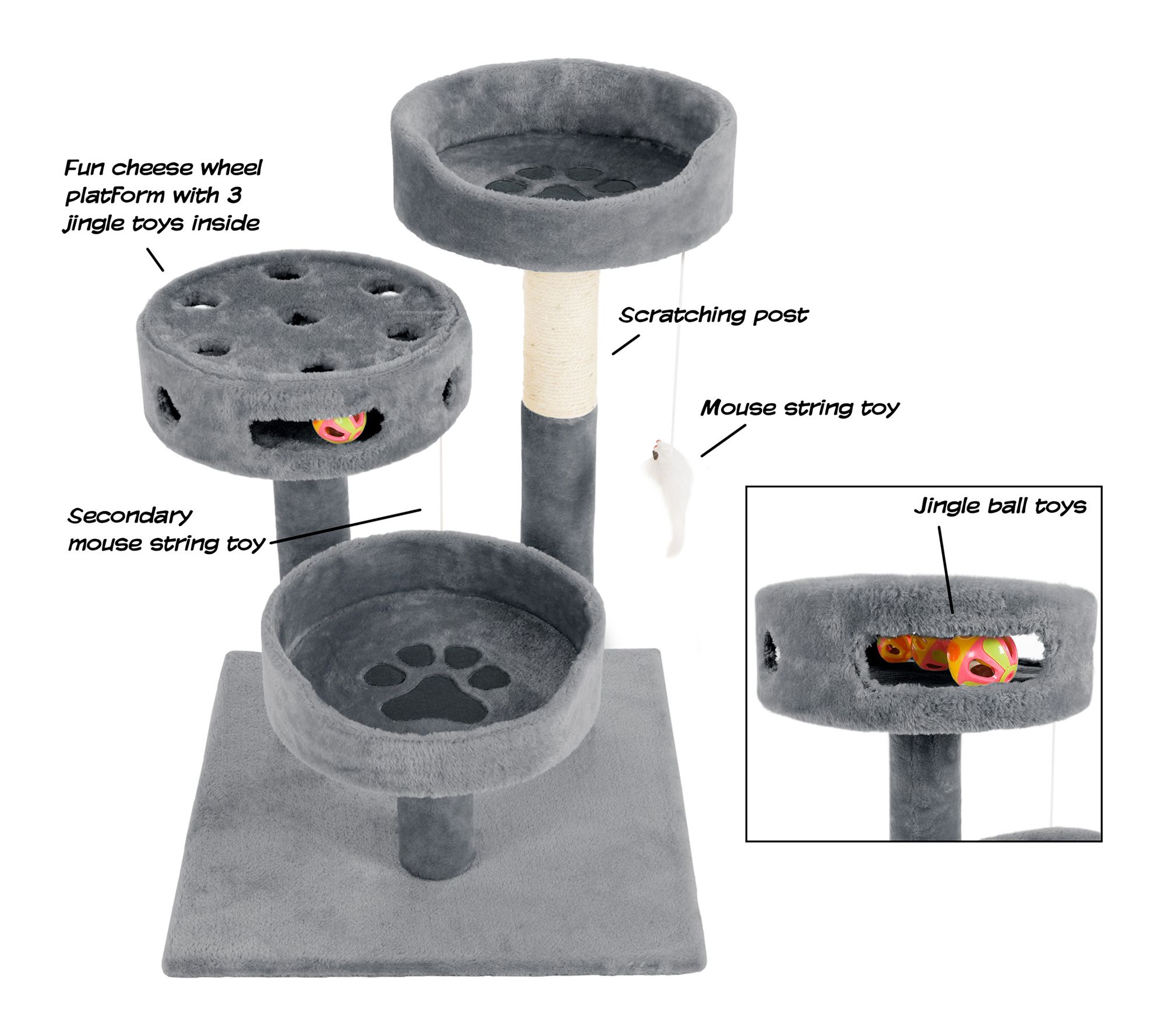 Fun cheese wheel platform with 3 jingle toys inside

Scratching post

Mouse string toy

Secondary mouse string toy

Jingle ball toys