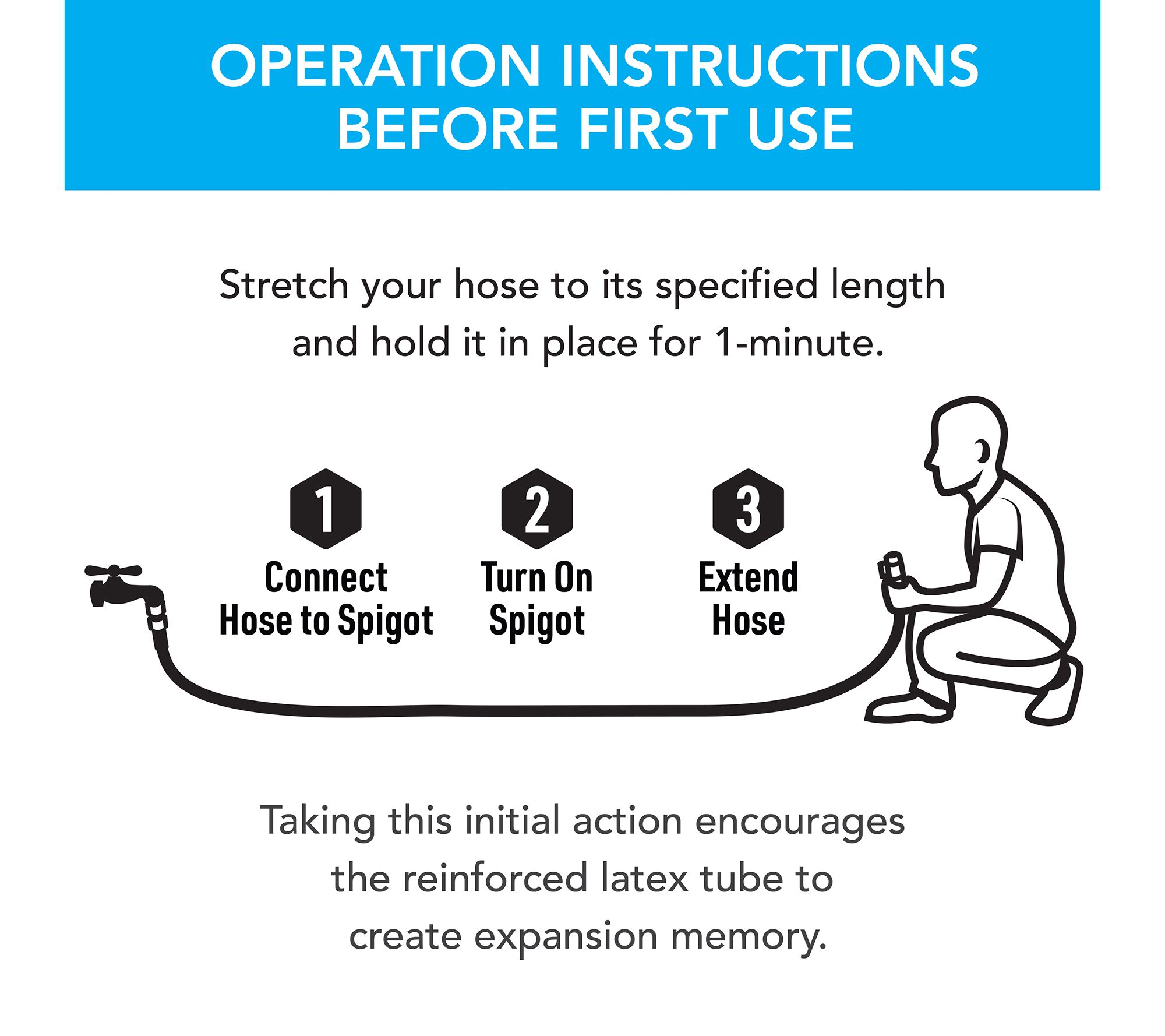 OPERATION INSTRUCTIONS BEFORE FIRST USE

Stretch your hose to its specified length and hold it in place for 1-minute.

1
Connect Hose to Spigot

2
Turn On Spigot

3
Extend Hose

Taking this initial action encourages the reinforced latex tube to create expansion memory.