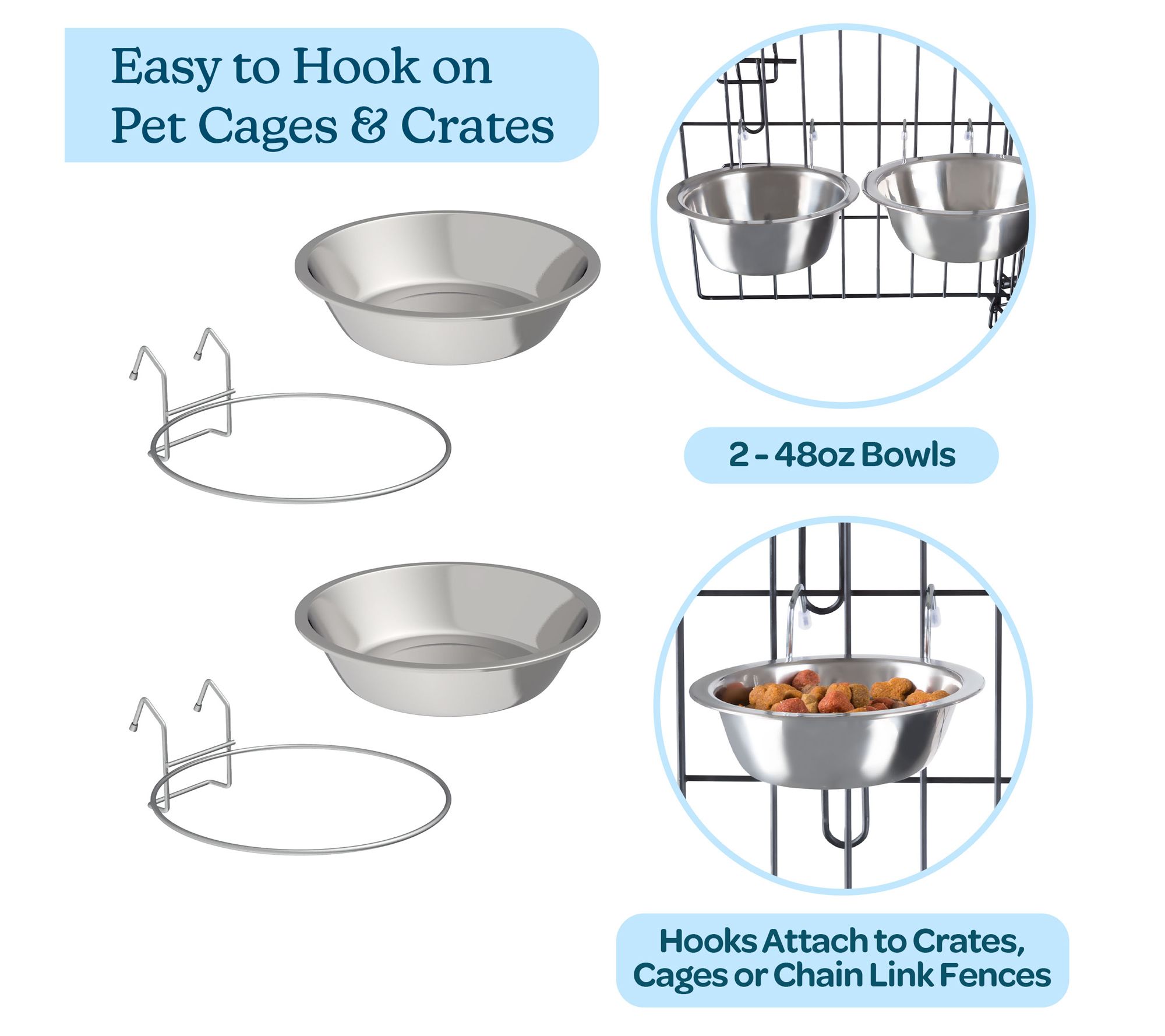 Easy to Hook on Pet Cages & Crates

2 - 48oz Bowls

Hooks Attach to Crates, Cages or Chain Link Fences