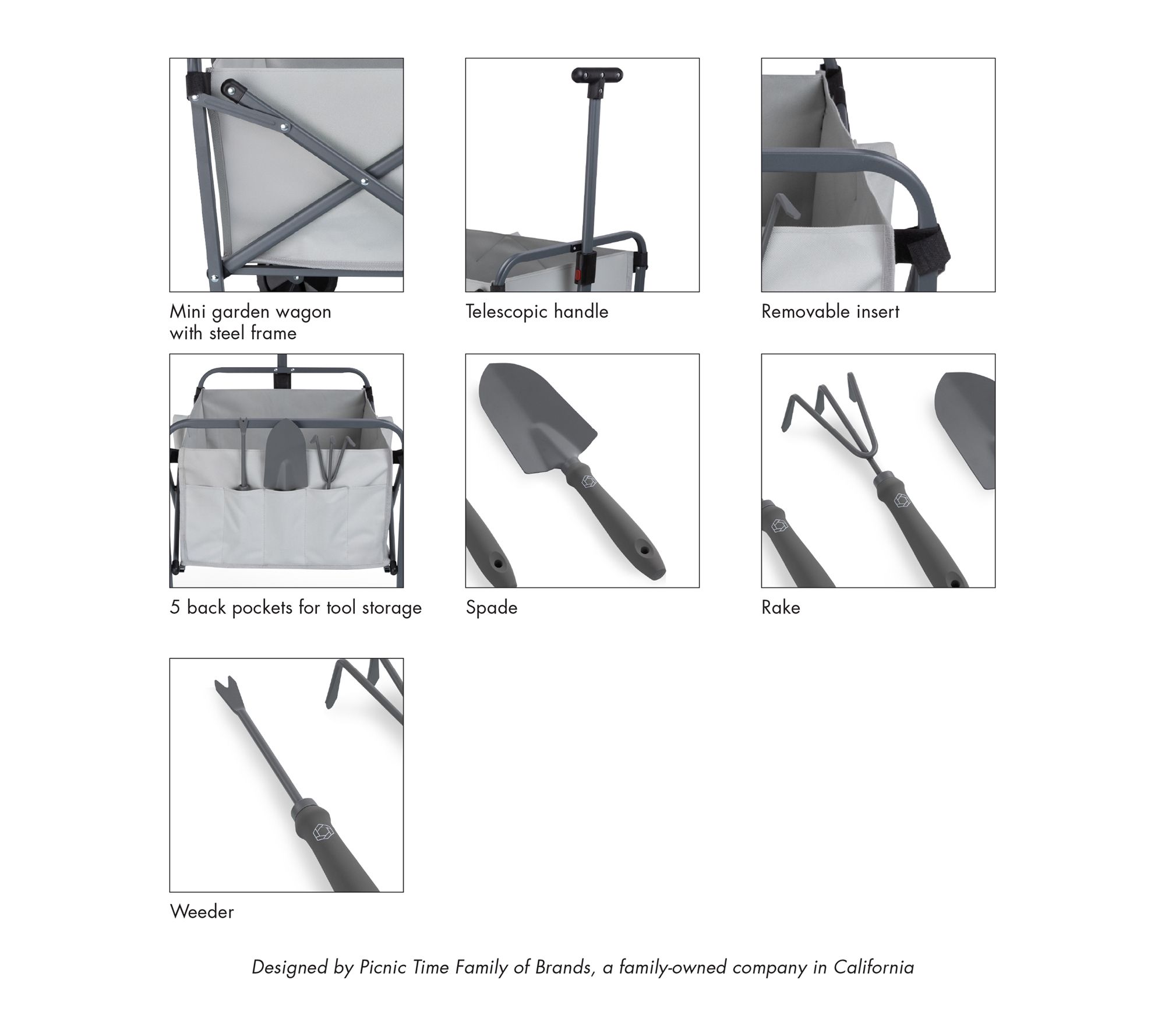 Mini garden wagon with steel frame

Telescopic handle

Removable insert

5 back pockets for tool storage

Spade

Rake

Weeder

Designed by Picnic Time Family of Brands, a family-owned company in California