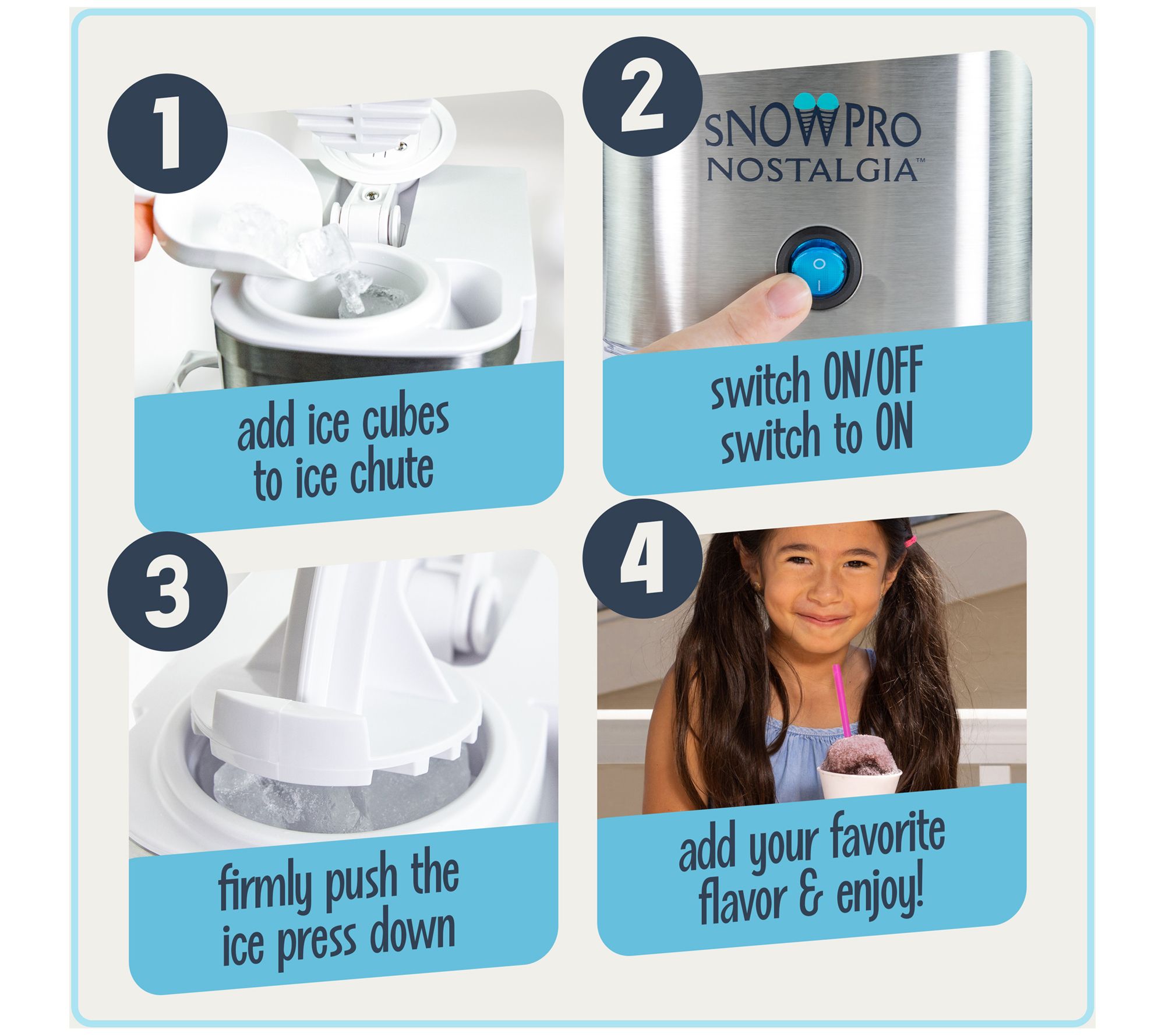 1

add ice cubes to ice chute

2

SNOWPRO NOSTALGIA™

O
I

switch ON/OFF switch to ON

3

firmly push the ice press down

4

add your favorite flavor & enjoy!