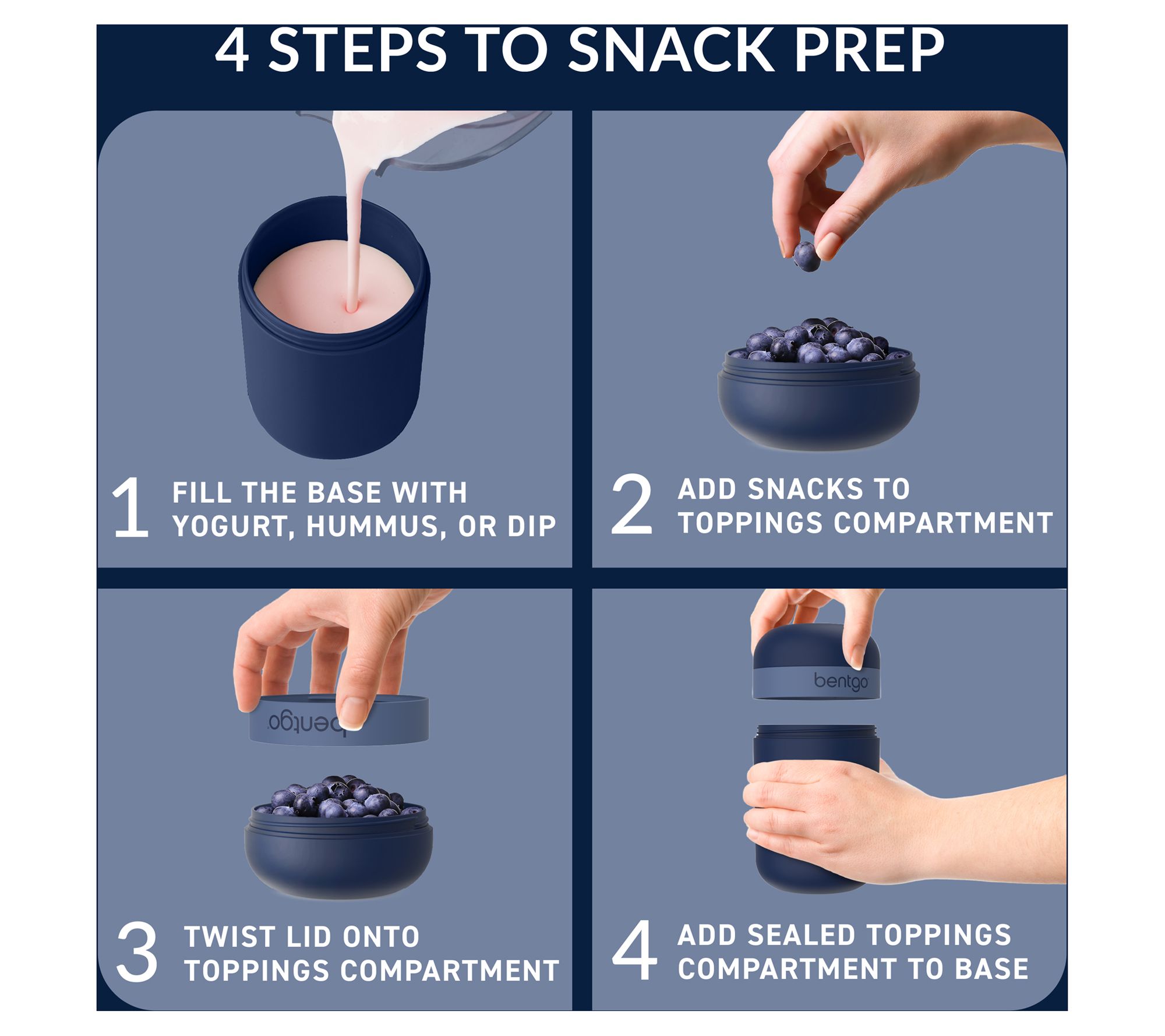 4 STEPS TO SNACK PREP

1 FILL THE BASE WITH YOGURT, HUMMUS, OR DIP

2 ADD SNACKS TO TOPPINGS COMPARTMENT

bentgo

3 TWIST LID ONTO TOPPINGS COMPARTMENT

bentgo

4 ADD SEALED TOPPINGS COMPARTMENT TO BASE