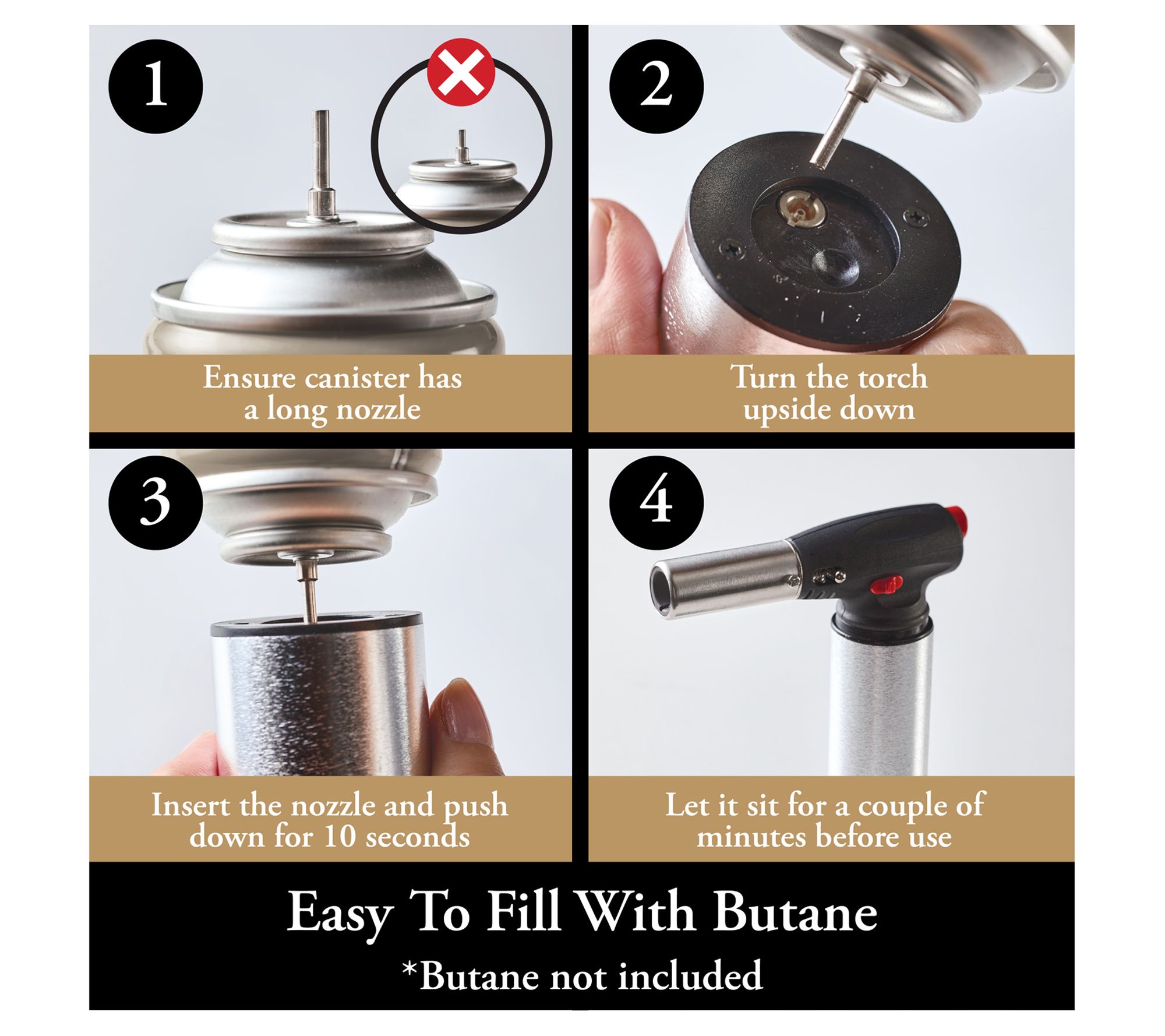 1

Ensure canister has a long nozzle

2

Turn the torch upside down

3

Insert the nozzle and push down for 10 seconds

4

Let it sit for a couple of minutes before use

Easy To Fill With Butane

*Butane not included