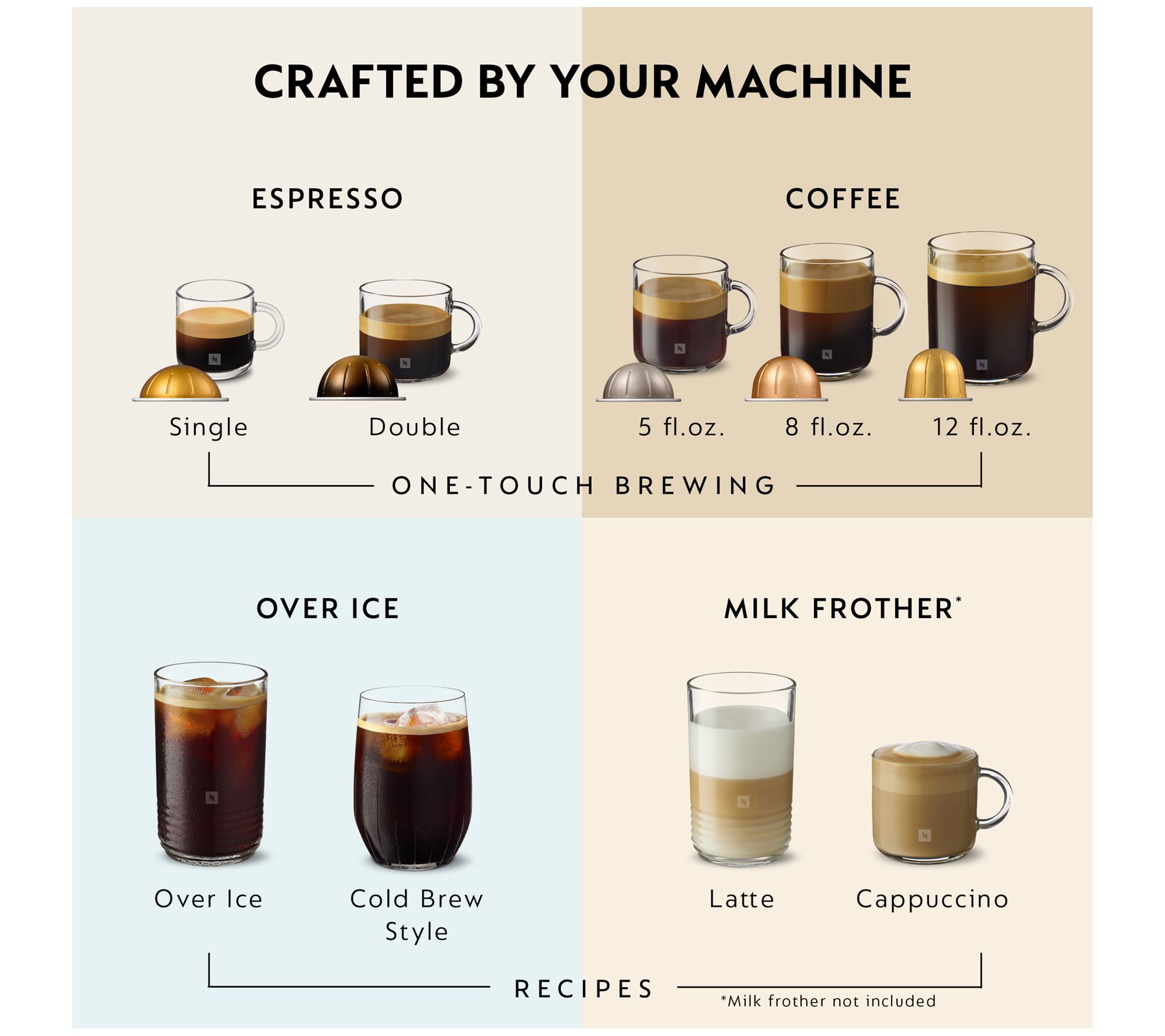 CRAFTED BY YOUR MACHINE

ESPRESSO

Single

Double

COFFEE

5 fl.oz.

8 fl.oz.

12 fl.oz.

ONE-TOUCH BREWING

OVER ICE

Over Ice

Cold Brew Style

MILK FROTHER*

Latte

Cappuccino

RECIPES

*Milk frother not included