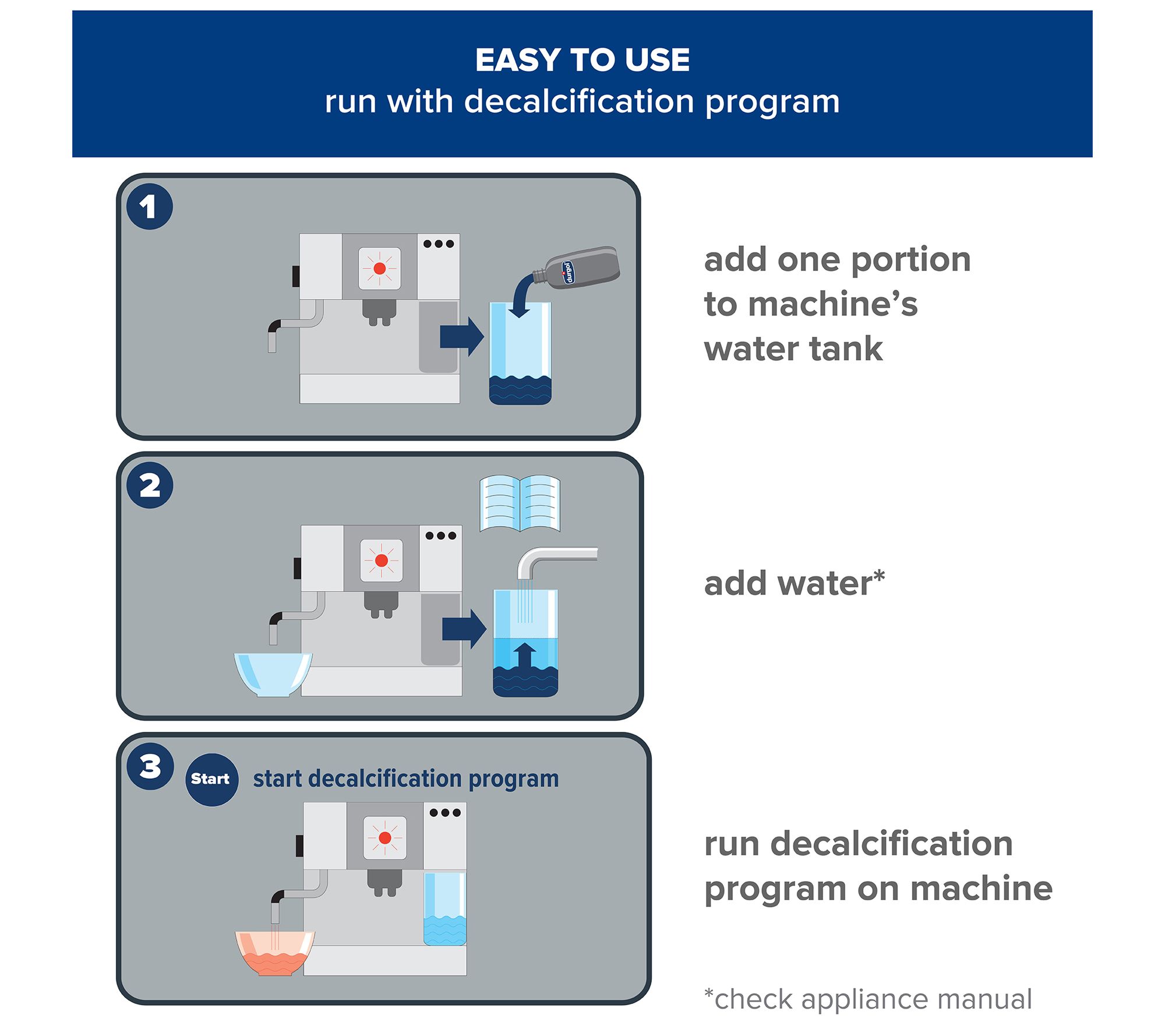 EASY TO USE
run with decalcification program

1

durgol

add one portion to machine's water tank

2

add water*

3 Start start decalcification program

run decalcification program on machine

*check appliance manual