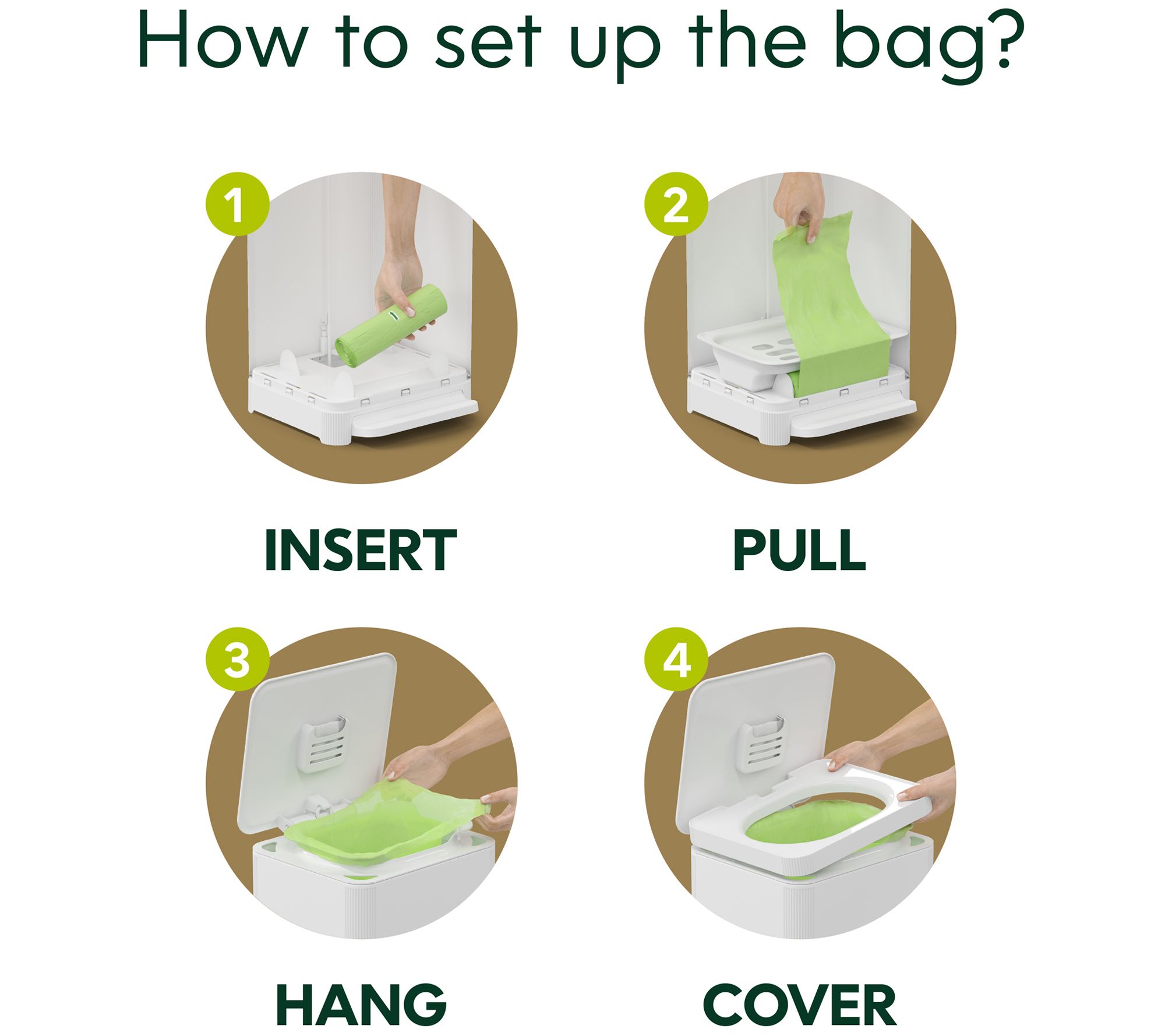 How to set up the bag?

1

INSERT

2

PULL

3

HANG

4

COVER