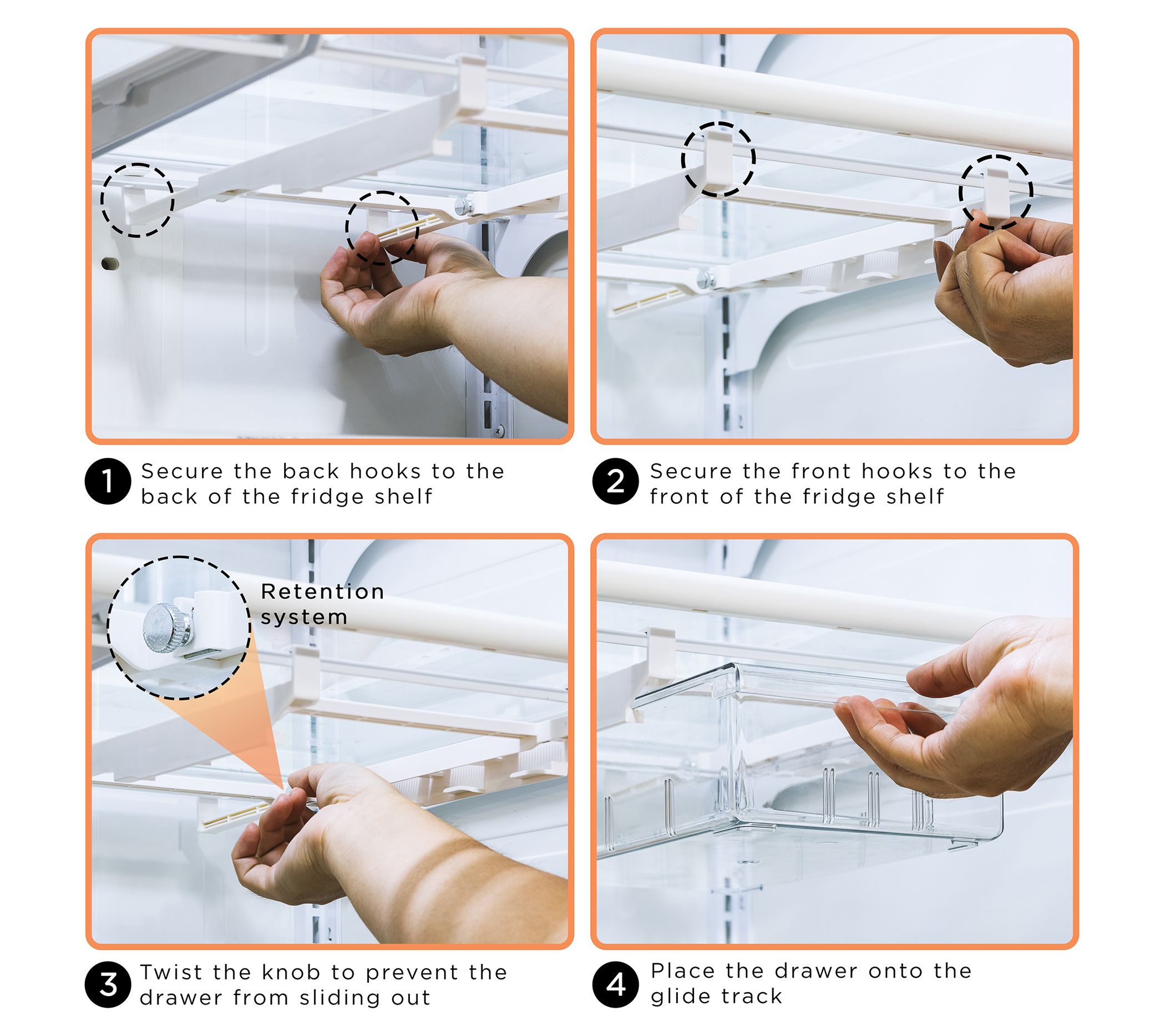 1 Secure the back hooks to the back of the fridge shelf

2 Secure the front hooks to the front of the fridge shelf

Retention system

3 Twist the knob to prevent the drawer from sliding out

4 Place the drawer onto the glide track