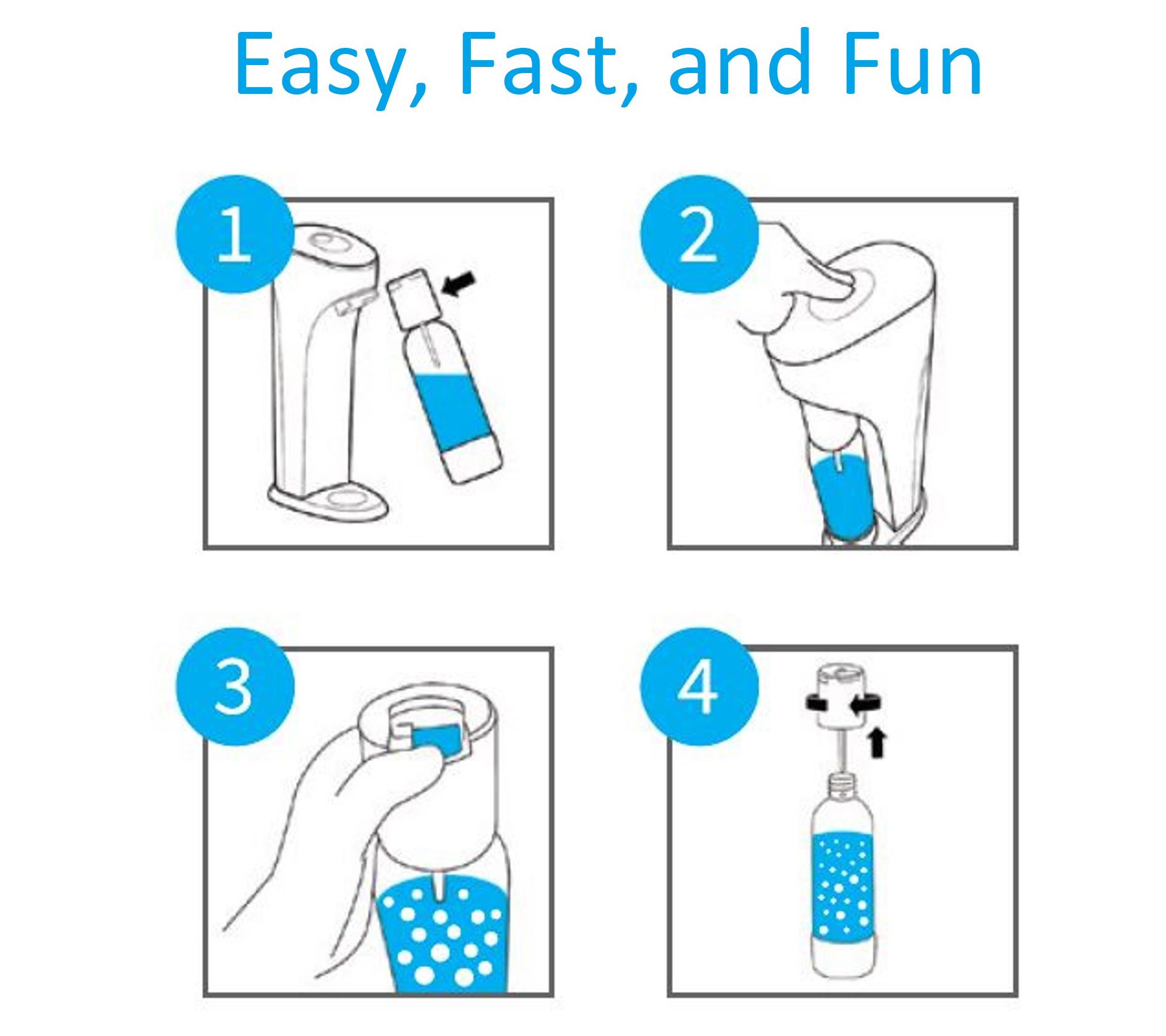 Easy, Fast, and Fun

1

2

3

4