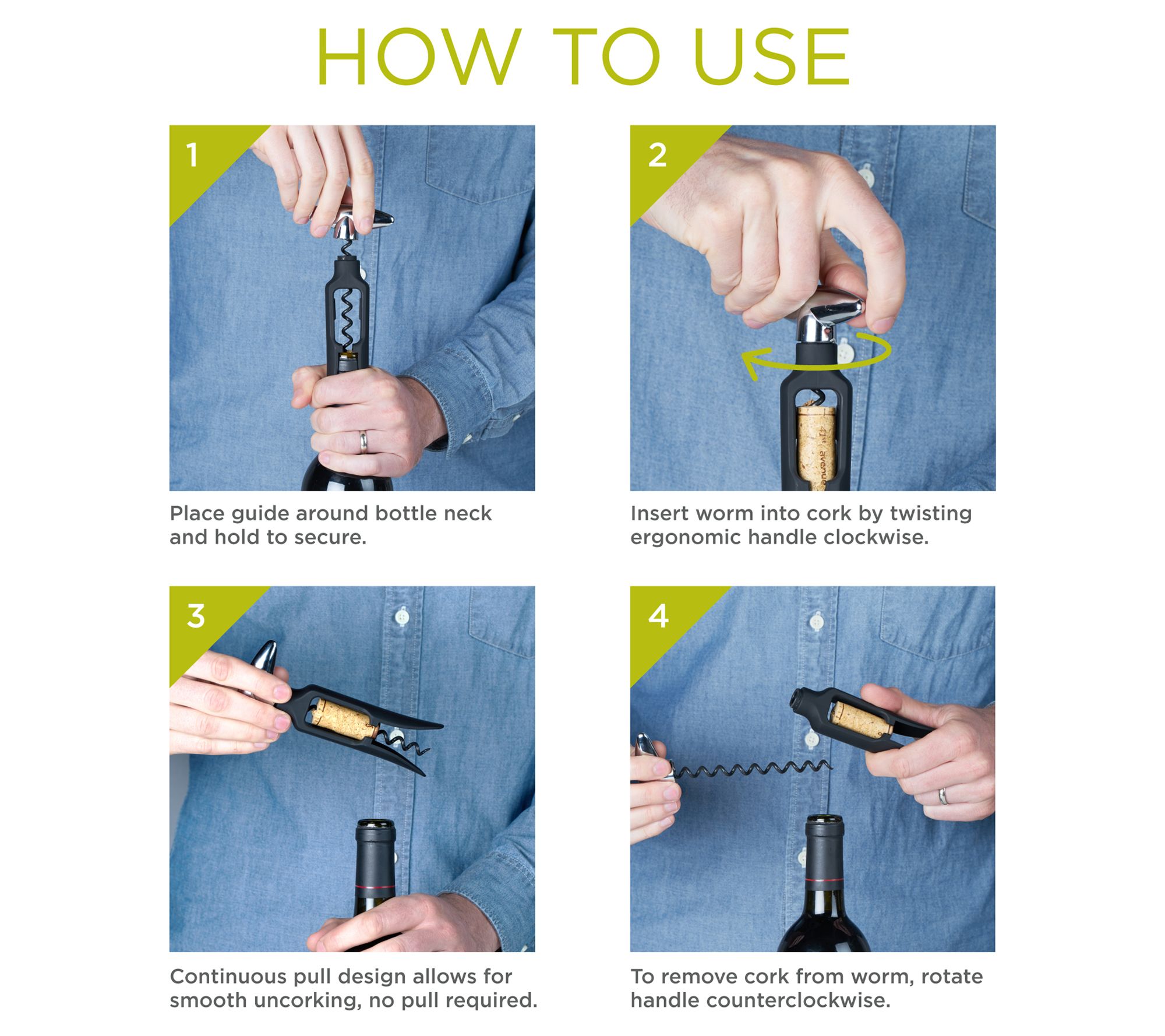 HOW TO USE

1

Place guide around bottle neck and hold to secure.

2

41st avenue

Insert worm into cork by twisting ergonomic handle clockwise.

3

Continuous pull design allows for smooth uncorking, no pull required.

4

To remove cork from worm, rotate handle counterclockwise.