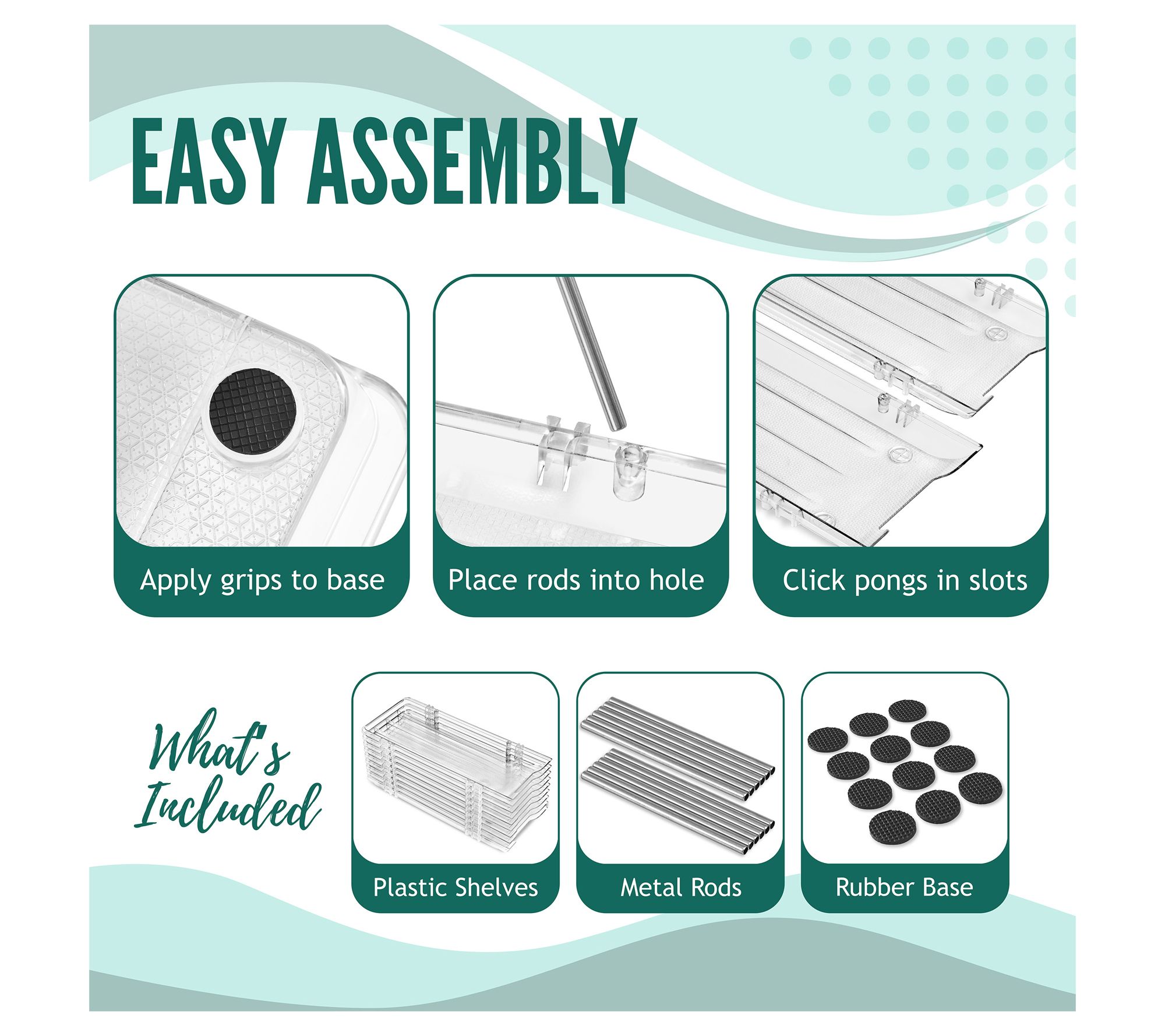 EASY ASSEMBLY

Apply grips to base

Place rods into hole

Click pongs in slots

What's Included

Plastic Shelves

Metal Rods

Rubber Base