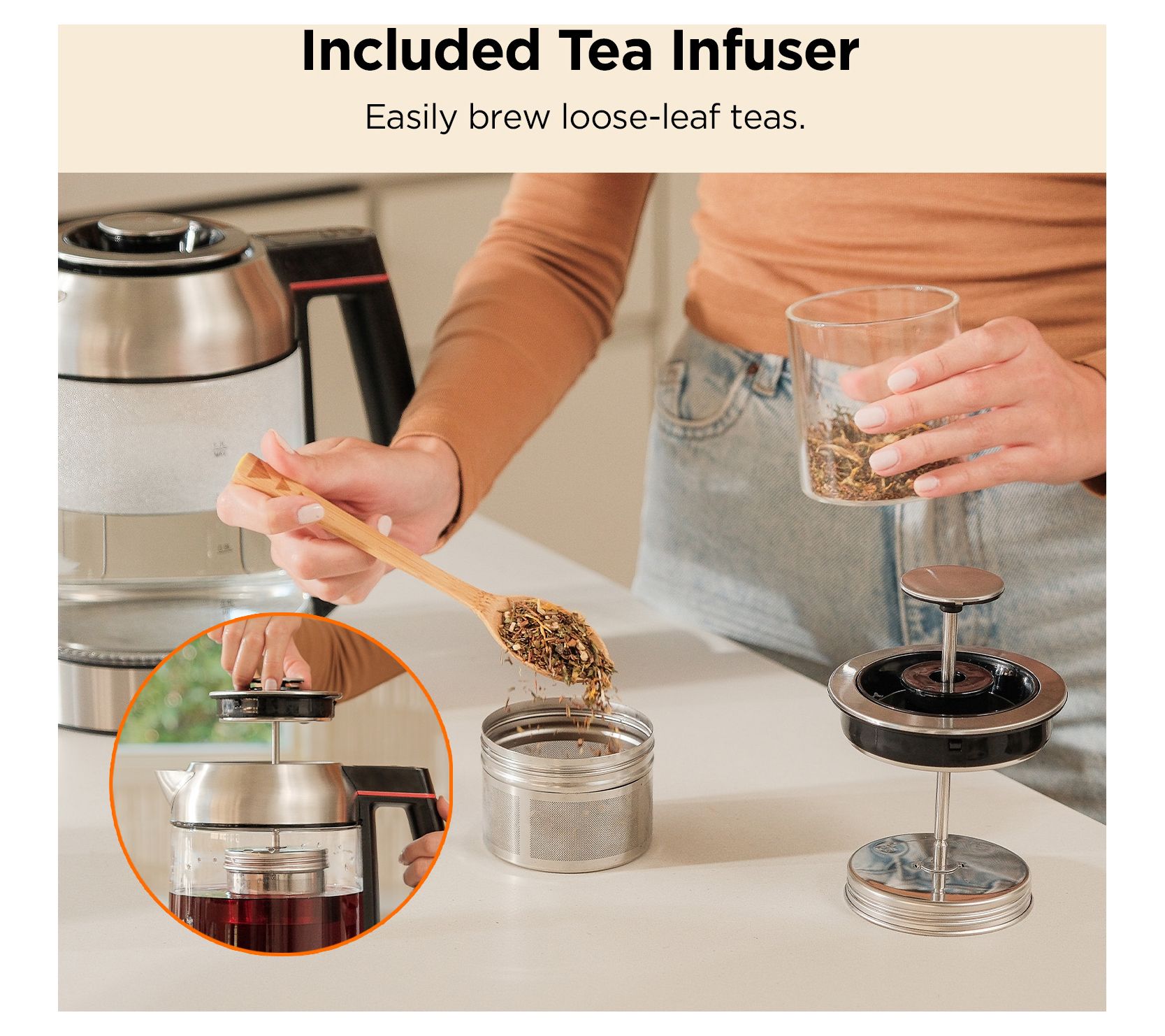 Included Tea Infuser

Easily brew loose-leaf teas.