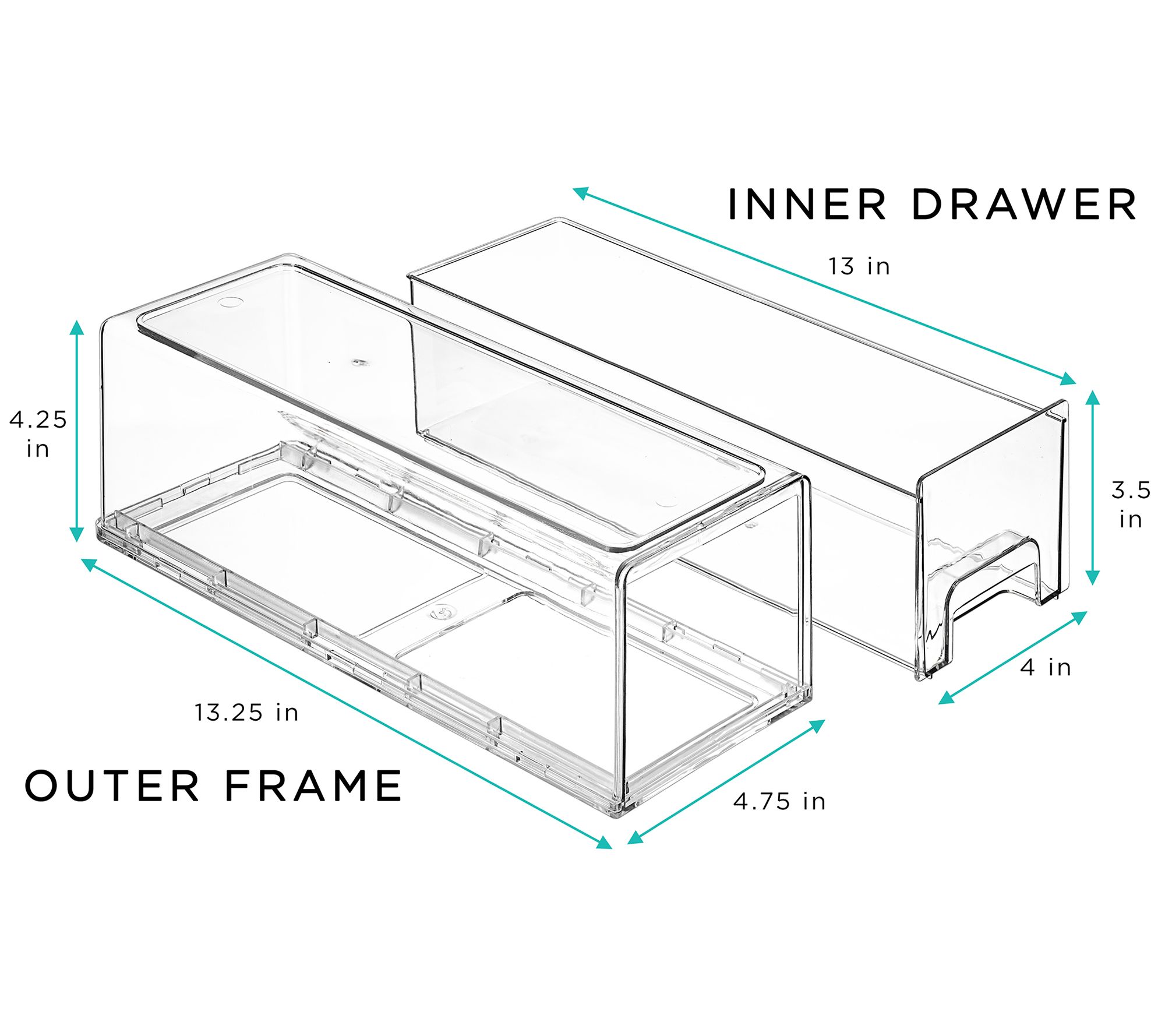 INNER DRAWER

13 in

4.25 in

3.5 in

4 in

13.25 in

OUTER FRAME

4.75 in