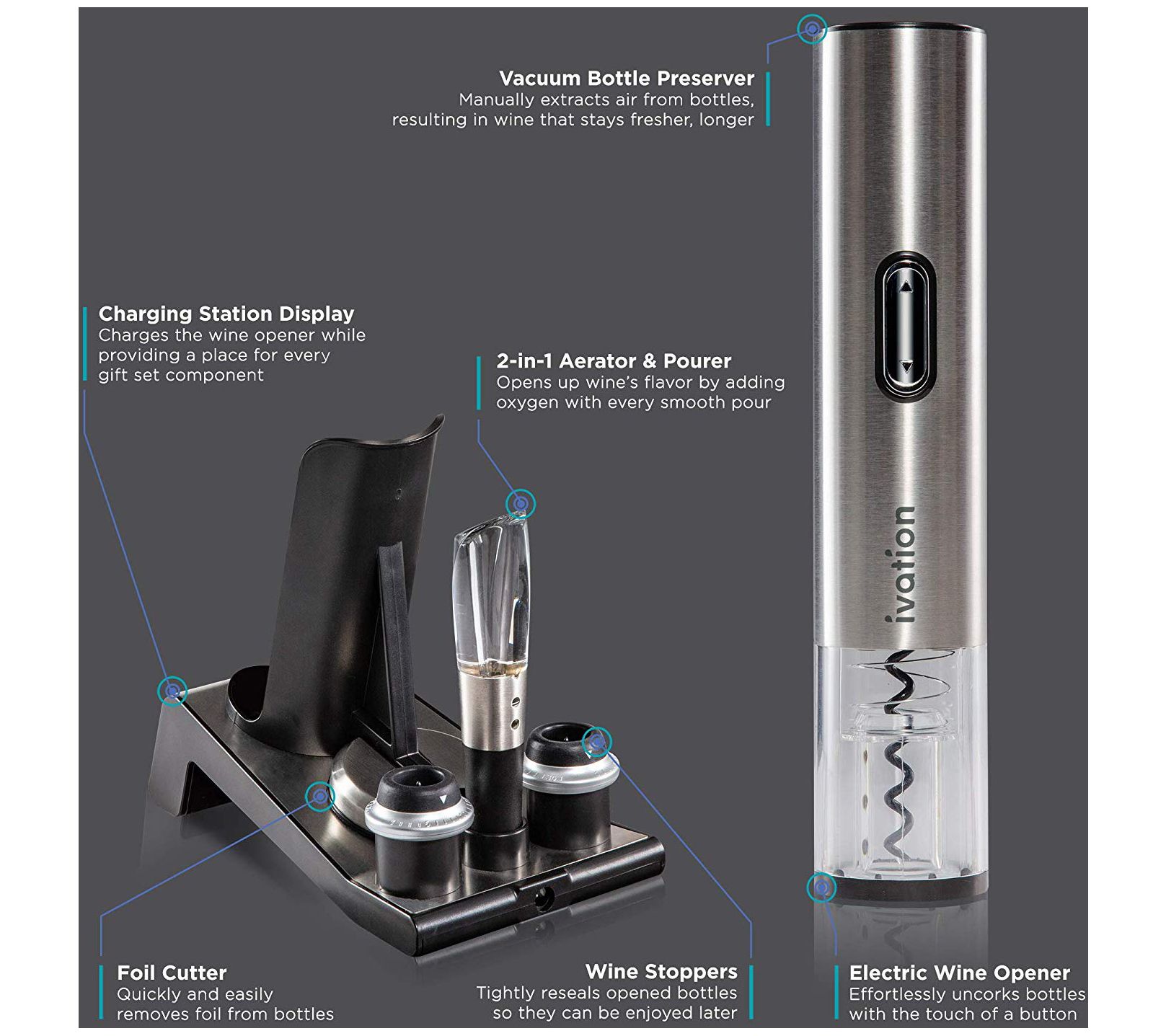 Vacuum Bottle Preserver
Manually extracts air from bottles, resulting in wine that stays fresher, longer

Charging Station Display
Charges the wine opener while providing a place for every gift set component

2-in-1 Aerator & Pourer
Opens up wine's flavor by adding oxygen with every smooth pour

ivation

Foil Cutter
Quickly and easily removes foil from bottles

Wine Stoppers
Tightly reseals opened bottles so they can be enjoyed later

Electric Wine Opener
Effortlessly uncorks bottles with the touch of a button