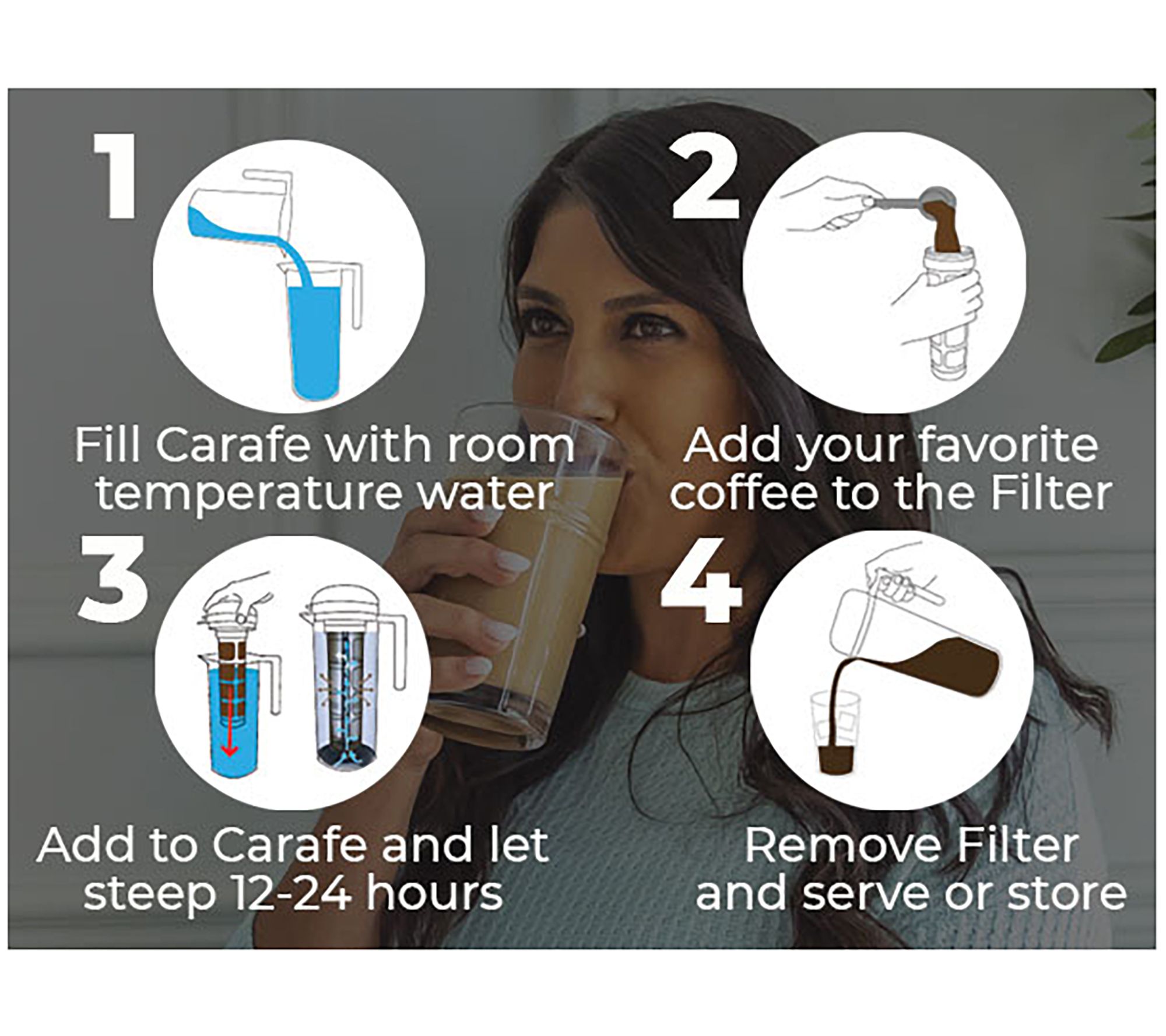 1

Fill Carafe with room temperature water

2

Add your favorite coffee to the Filter

3

Add to Carafe and let steep 12-24 hours

4

Remove Filter and serve or store