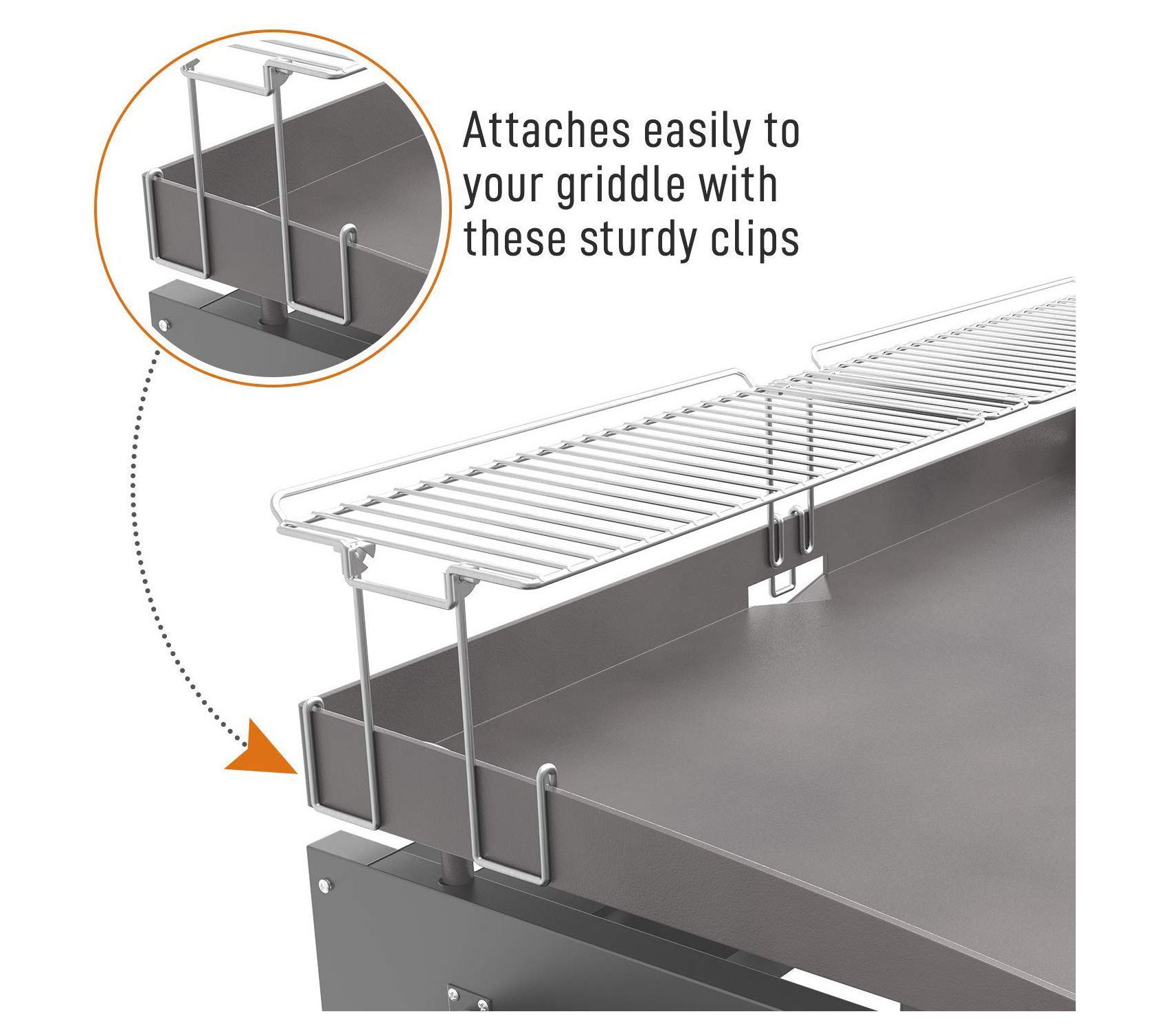 Attaches easily to your griddle with these sturdy clips