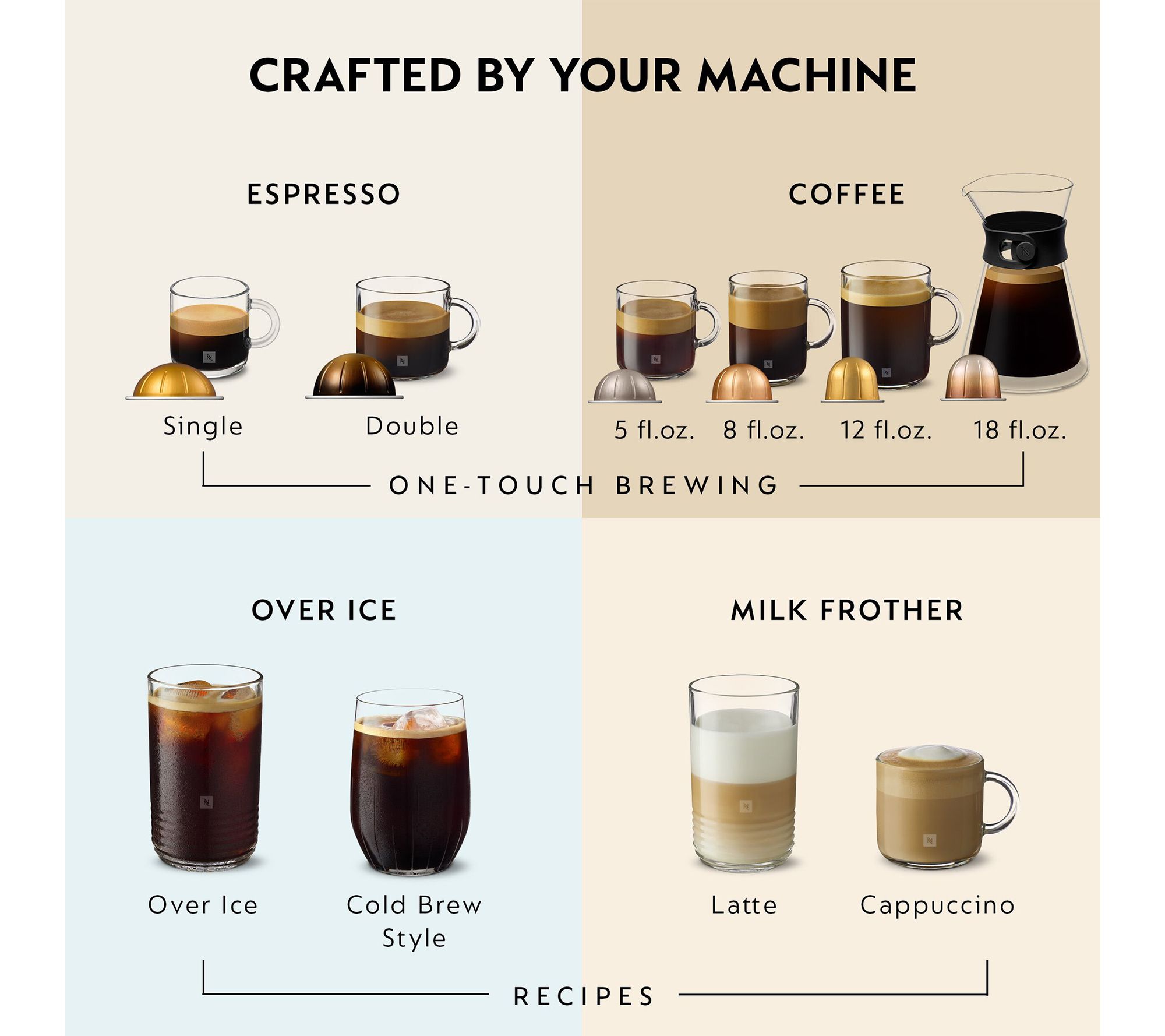 CRAFTED BY YOUR MACHINE

ESPRESSO

Single

Double

COFFEE

5 fl.oz.

8 fl.oz.

12 fl.oz.

18 fl.oz.

ONE-TOUCH BREWING

OVER ICE

Over Ice

Cold Brew Style

MILK FROTHER

Latte

Cappuccino

RECIPES