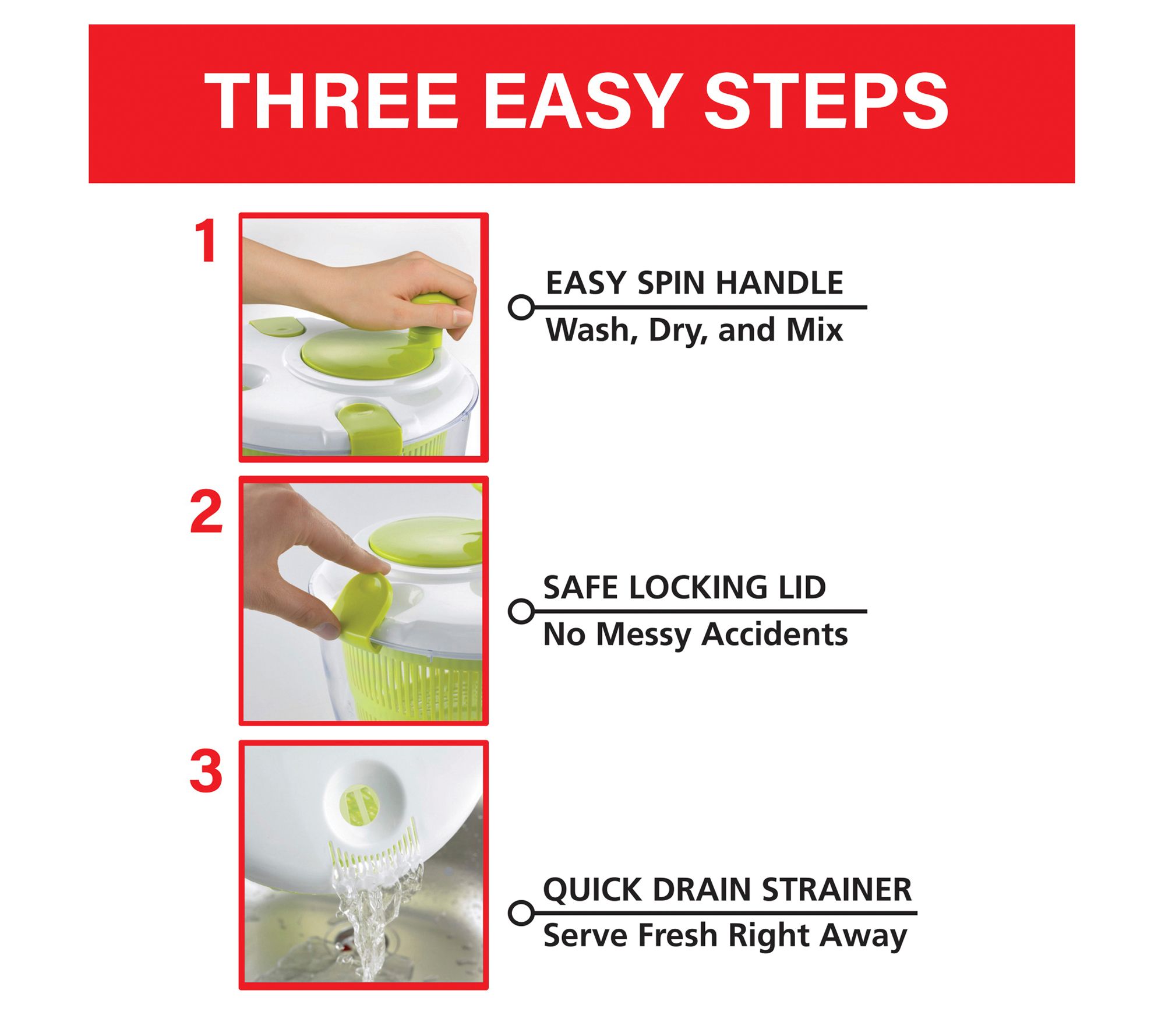 THREE EASY STEPS

1

EASY SPIN HANDLE
Wash, Dry, and Mix

2

SAFE LOCKING LID
No Messy Accidents

3

QUICK DRAIN STRAINER
Serve Fresh Right Away