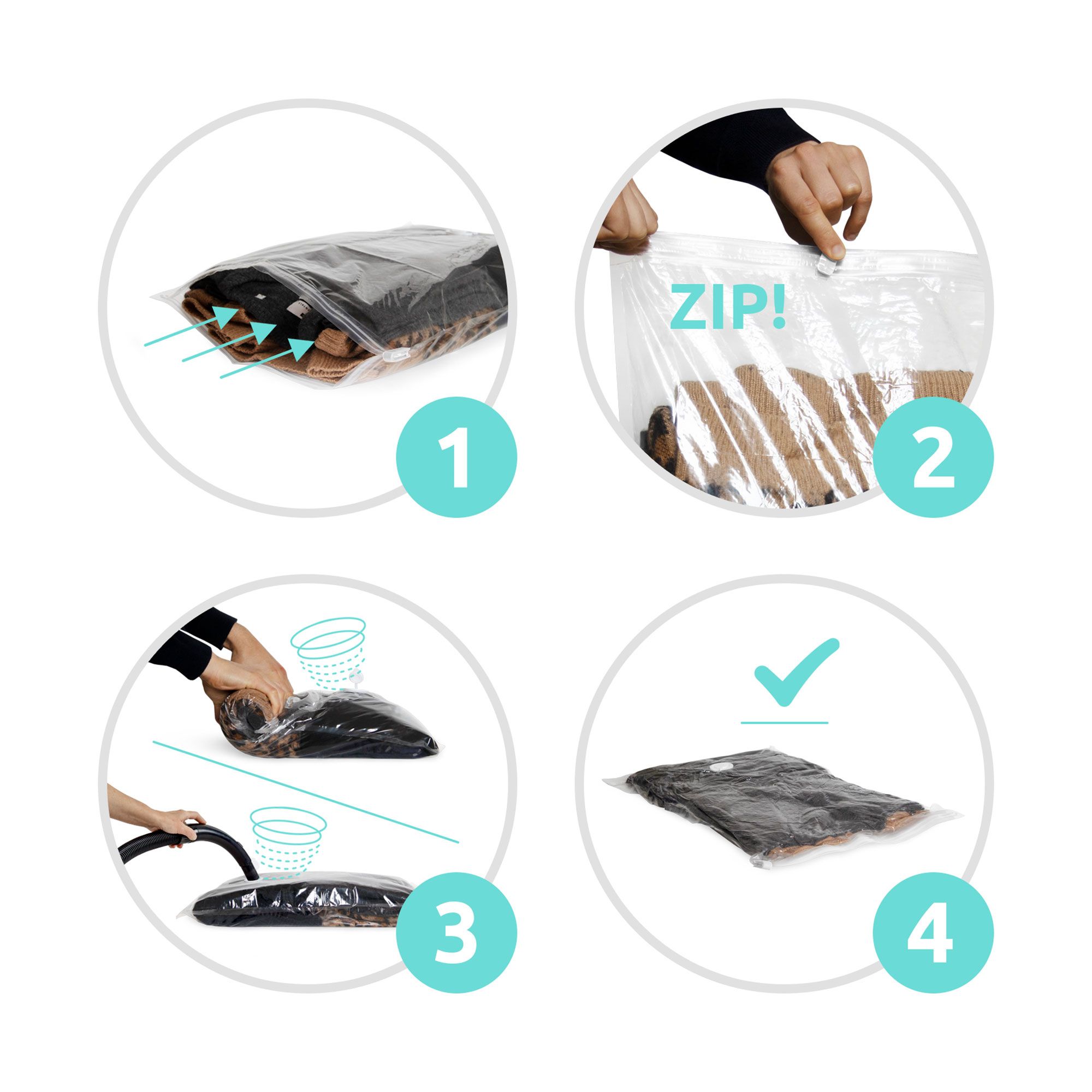 1

ZIP!

2

3

4