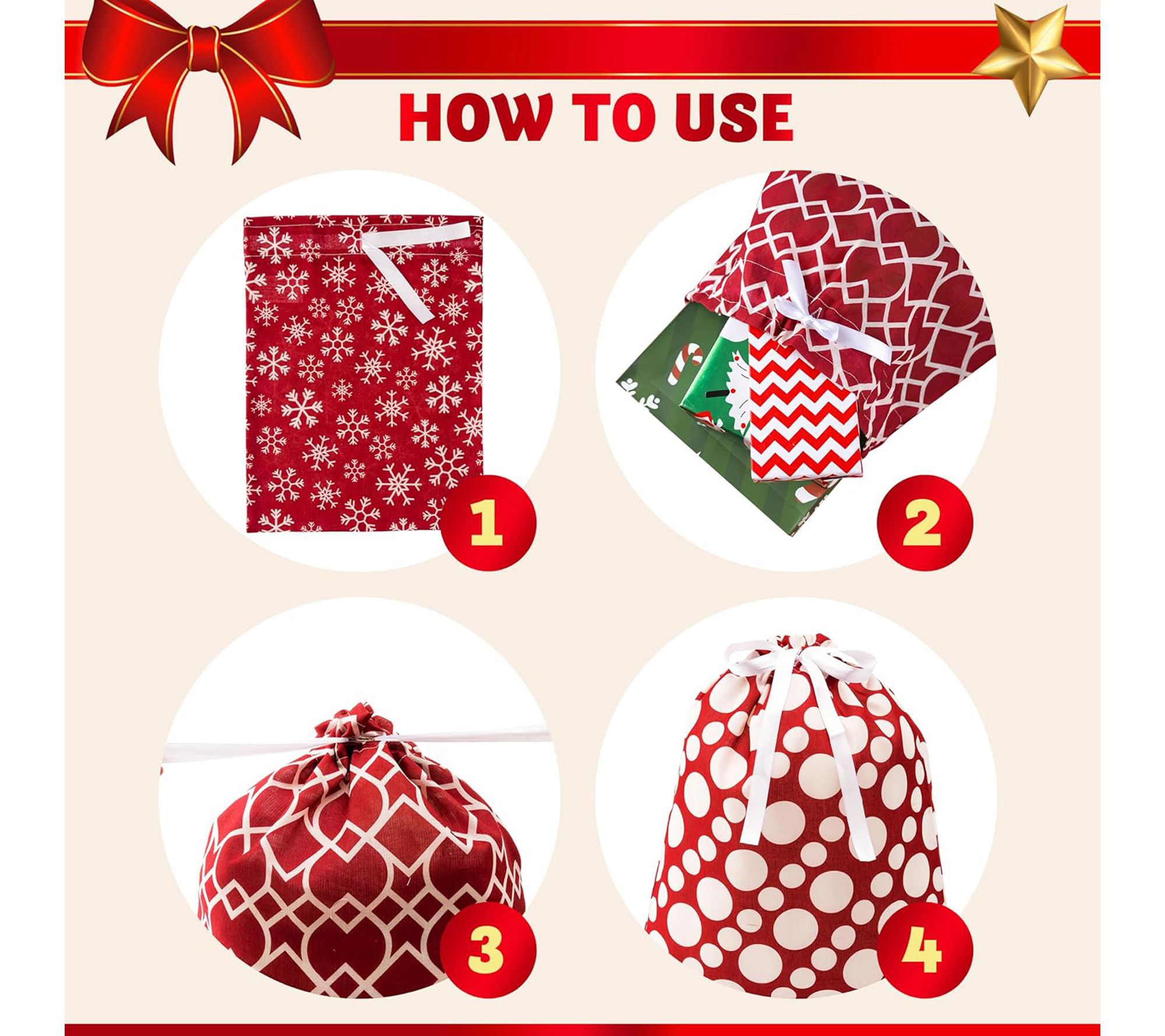 HOW TO USE

1

2

3

4