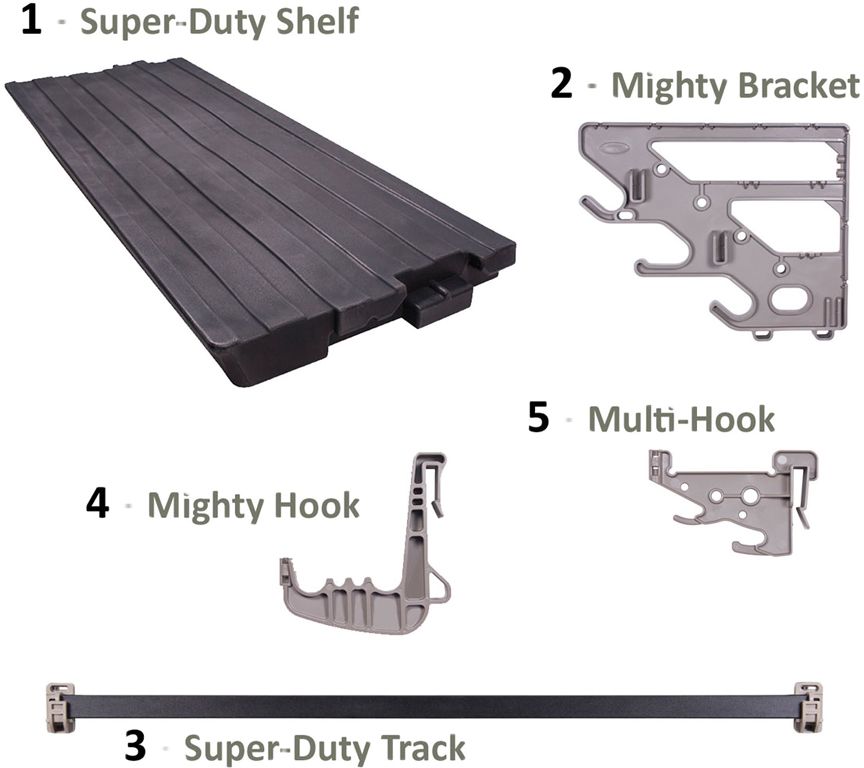 1 - Super-Duty Shelf

2 - Mighty Bracket

5 - Multi-Hook

4 - Mighty Hook

3 - Super-Duty Track