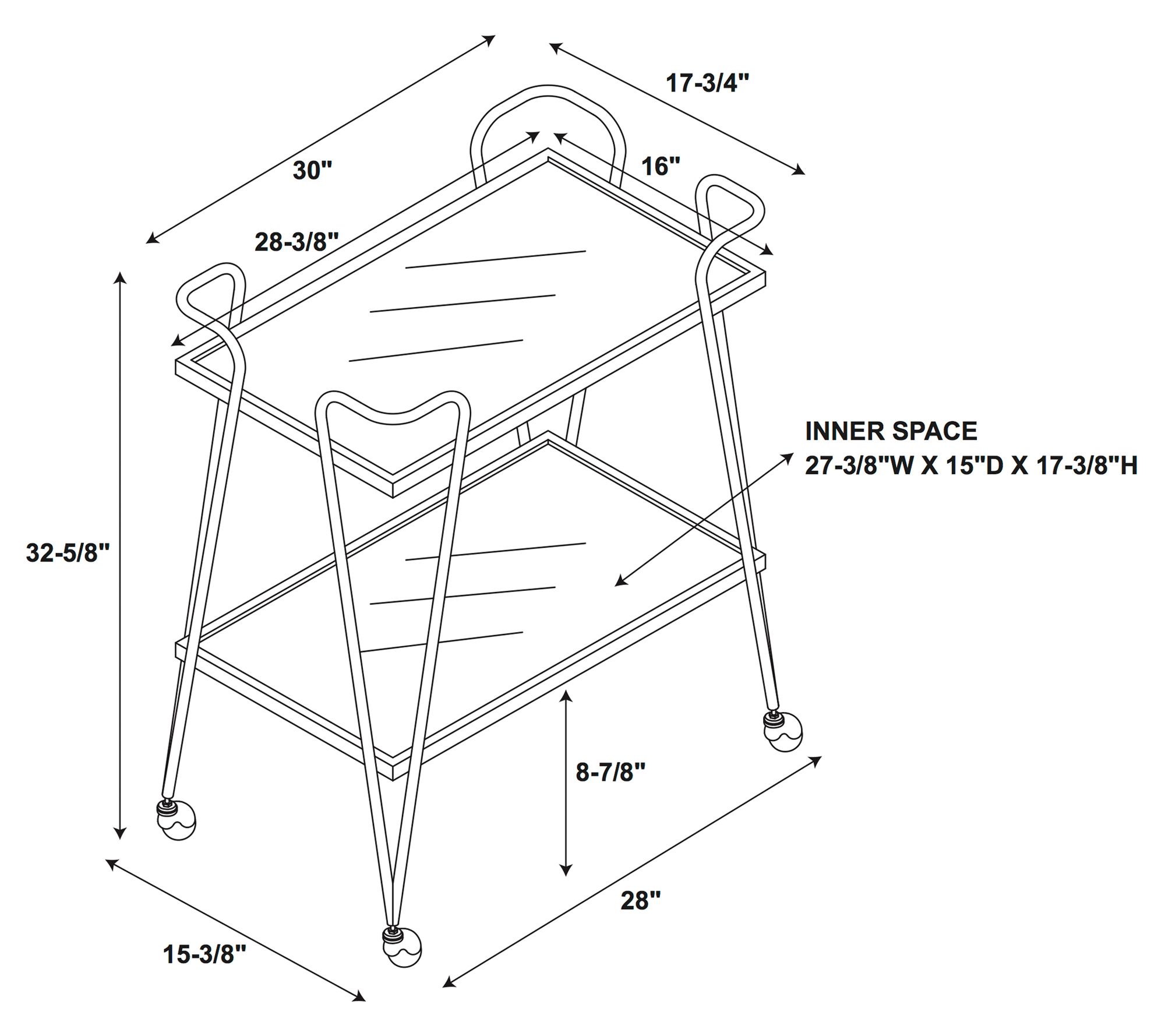 17-3/4"

30"

16"

28-3/8"

INNER SPACE
27-3/8"W X 15"D X 17-3/8"H

32-5/8"

8-7/8"

28"

15-3/8"