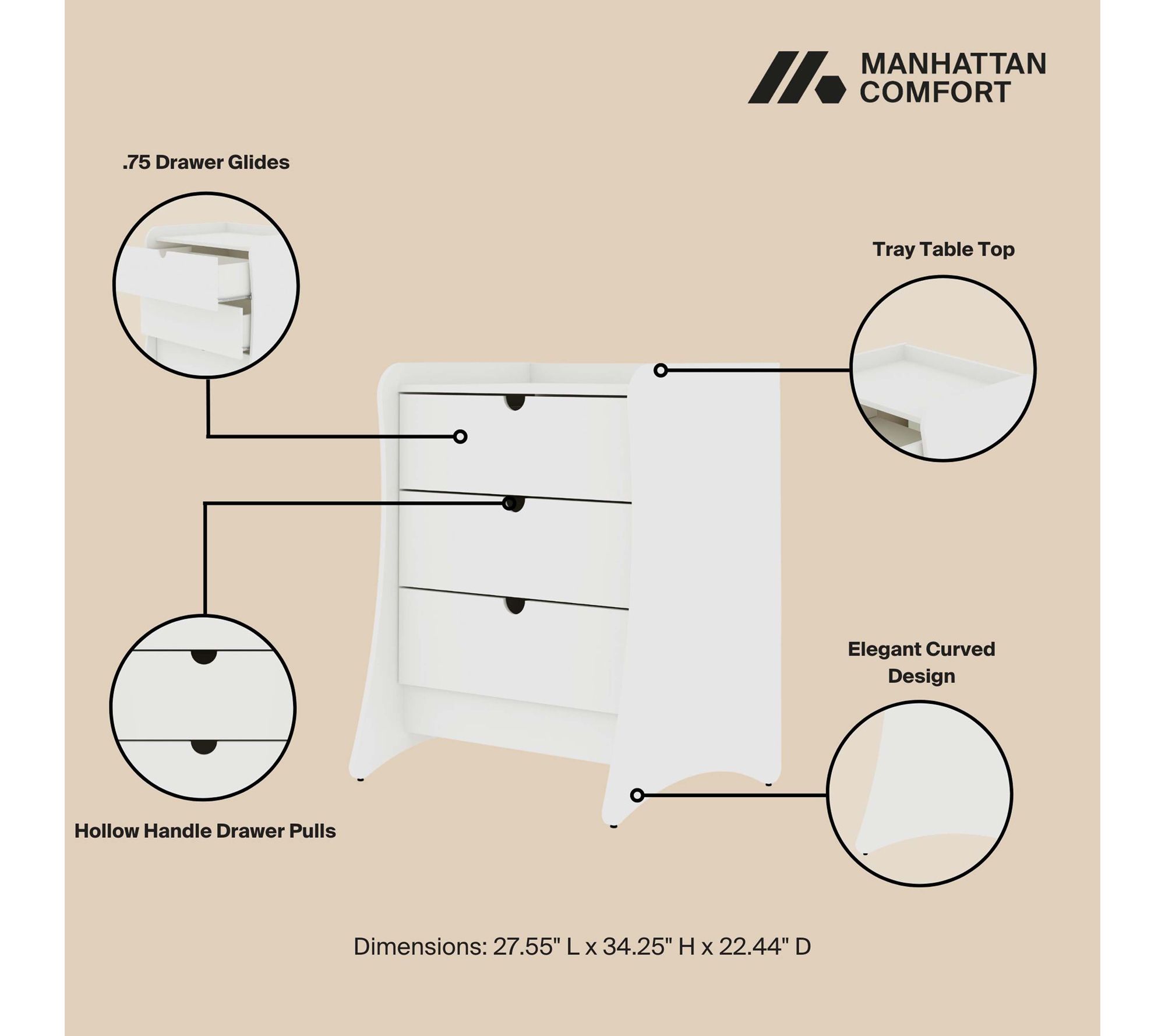 MANHATTAN COMFORT

.75 Drawer Glides

Tray Table Top

Elegant Curved Design

Hollow Handle Drawer Pulls

Dimensions: 27.55" L x 34.25" H x 22.44" D