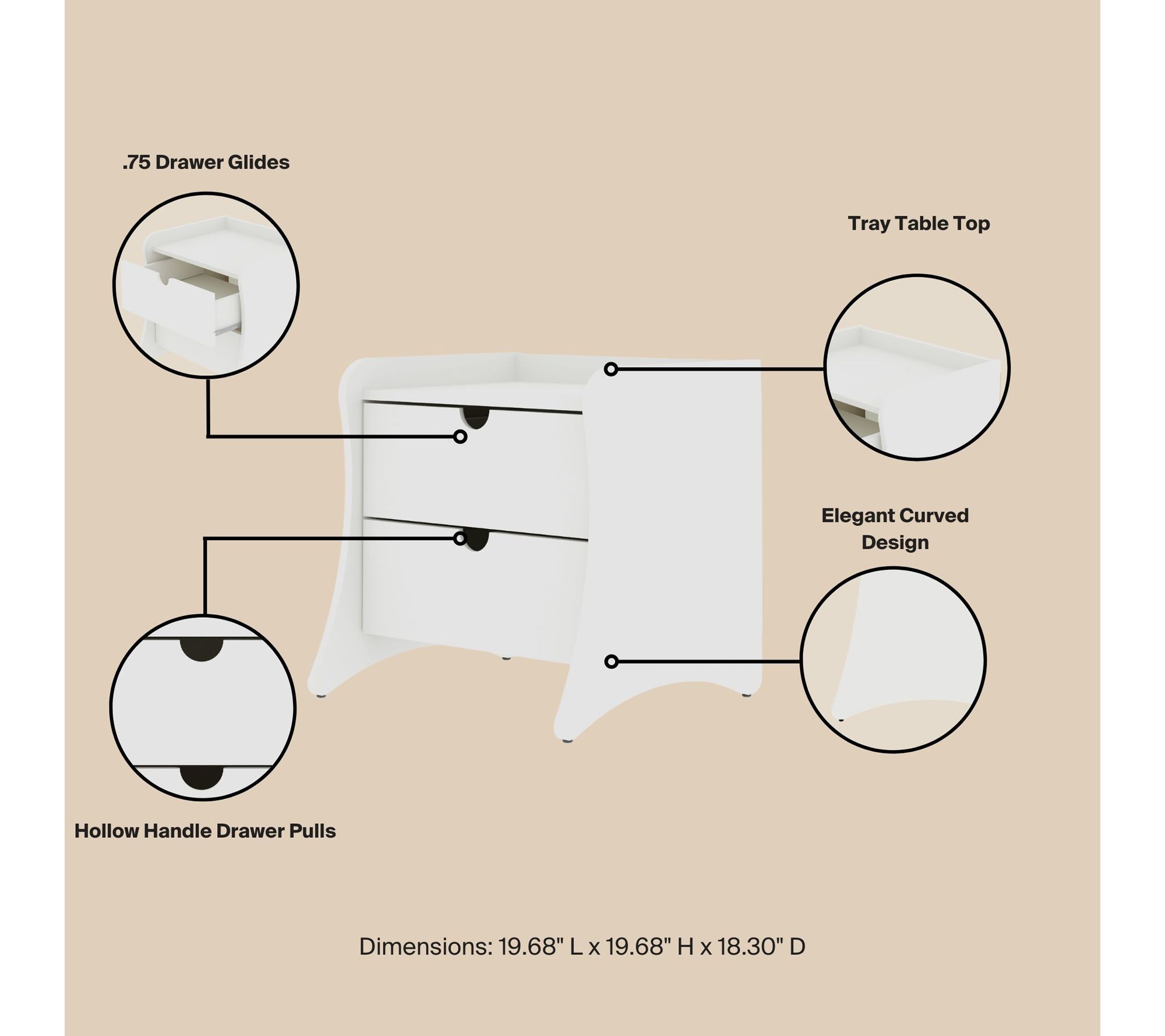 .75 Drawer Glides

Tray Table Top

Elegant Curved Design

Hollow Handle Drawer Pulls

Dimensions: 19.68" L x 19.68" H x 18.30" D