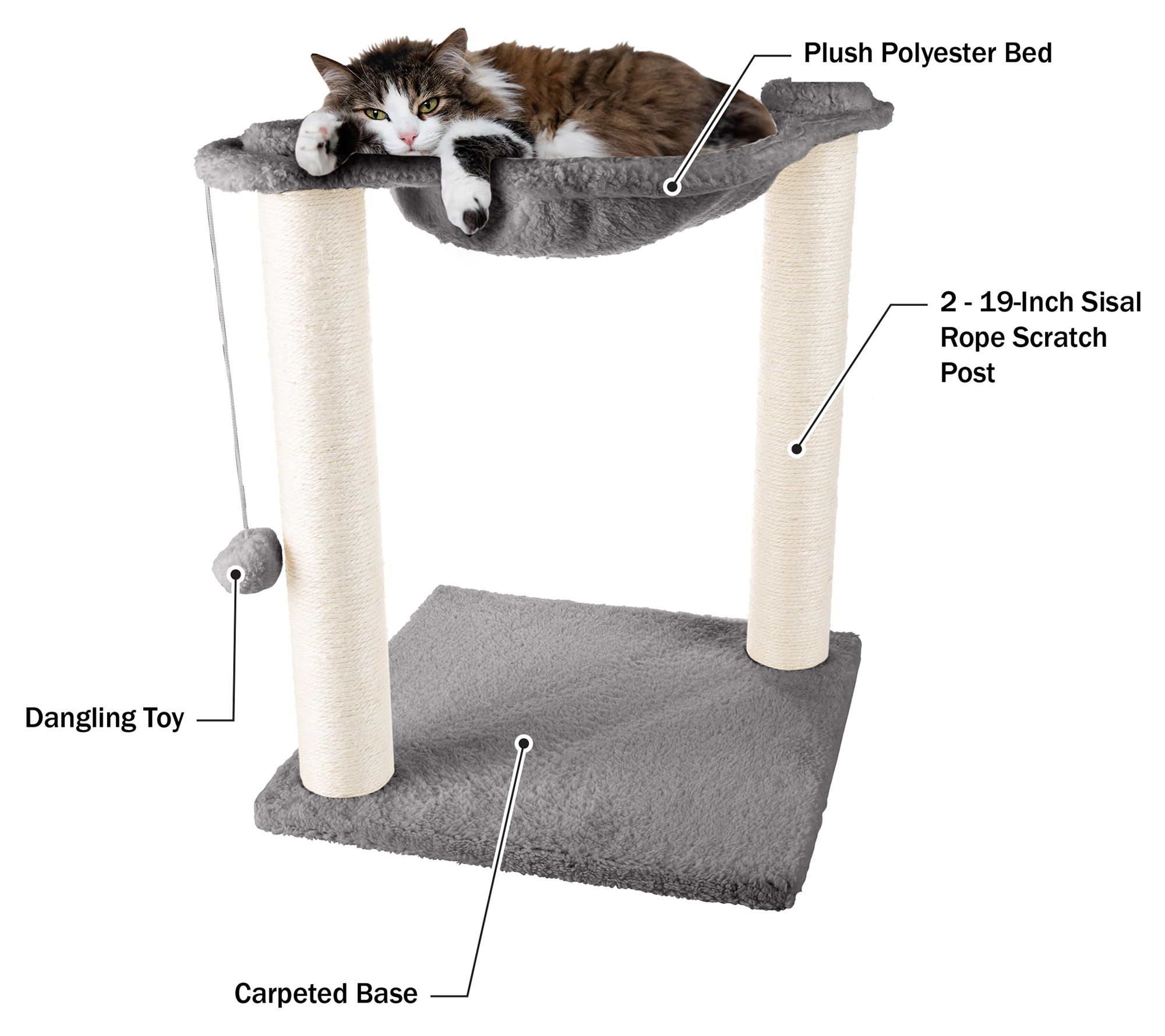 Plush Polyester Bed

2 - 19-Inch Sisal Rope Scratch Post

Dangling Toy

Carpeted Base