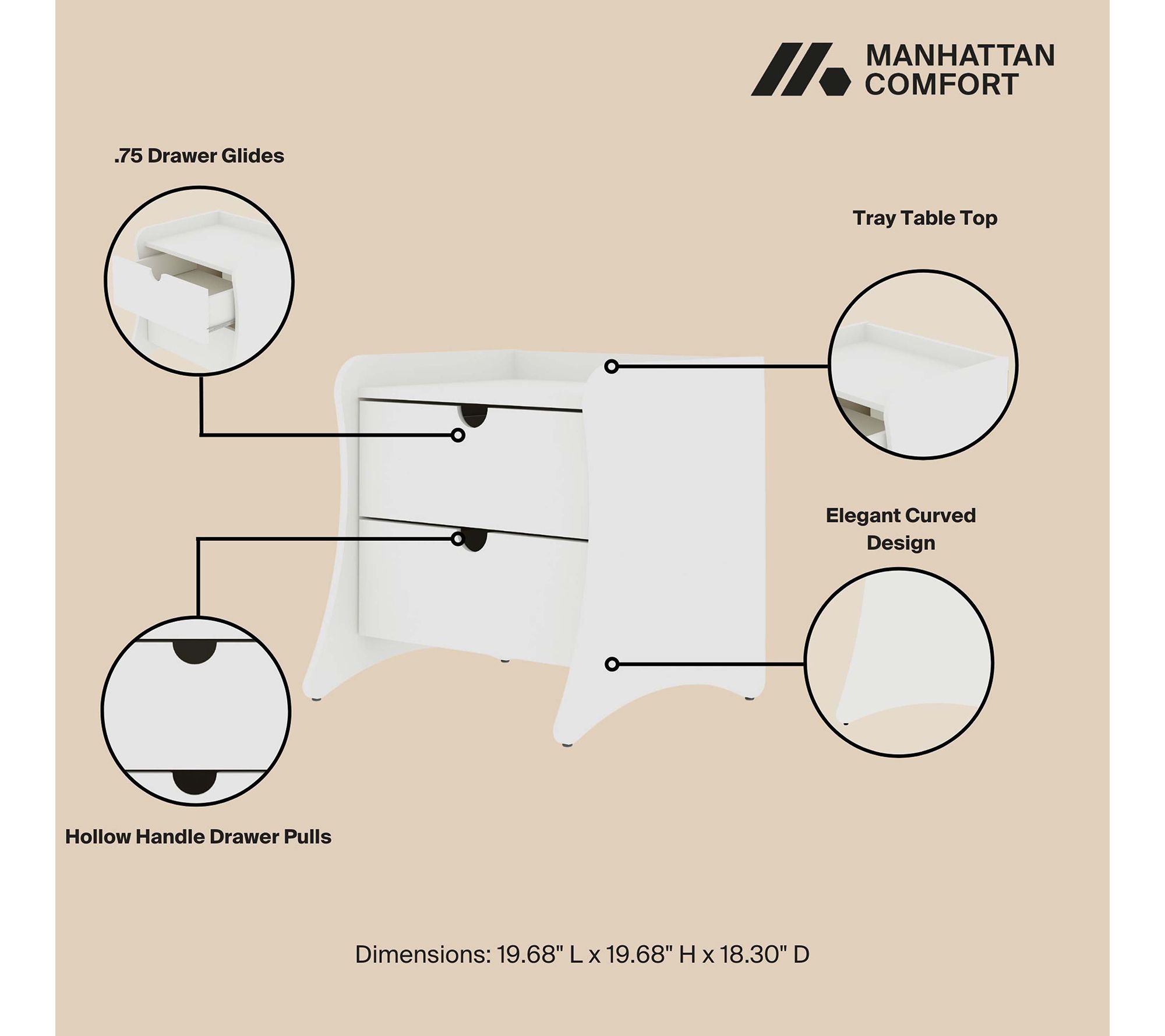 MANHATTAN COMFORT

.75 Drawer Glides

Tray Table Top

Elegant Curved Design

Hollow Handle Drawer Pulls

Dimensions: 19.68" L x 19.68" H x 18.30" D