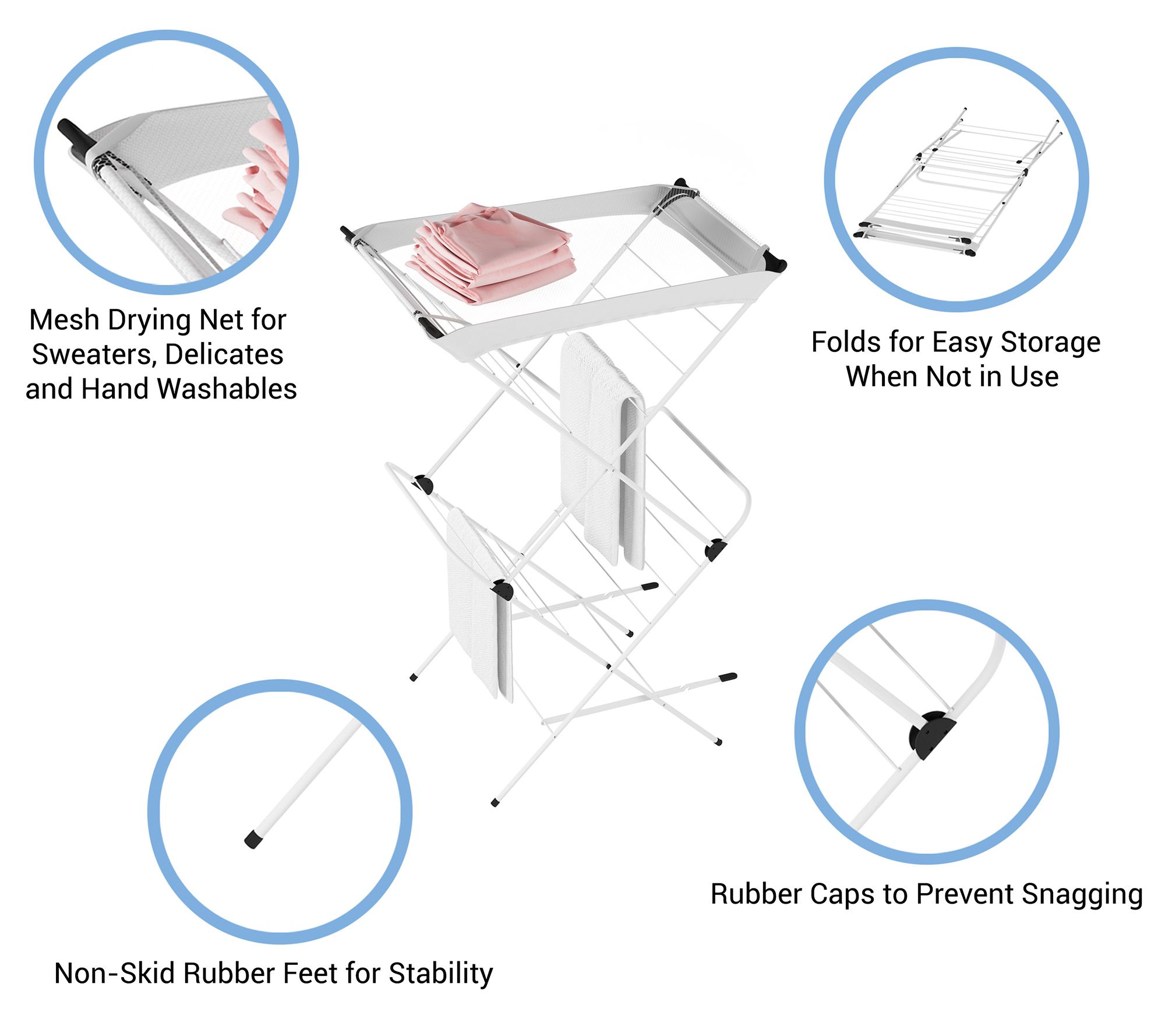 Mesh Drying Net for Sweaters, Delicates and Hand Washables

Folds for Easy Storage When Not in Use

Rubber Caps to Prevent Snagging

Non-Skid Rubber Feet for Stability