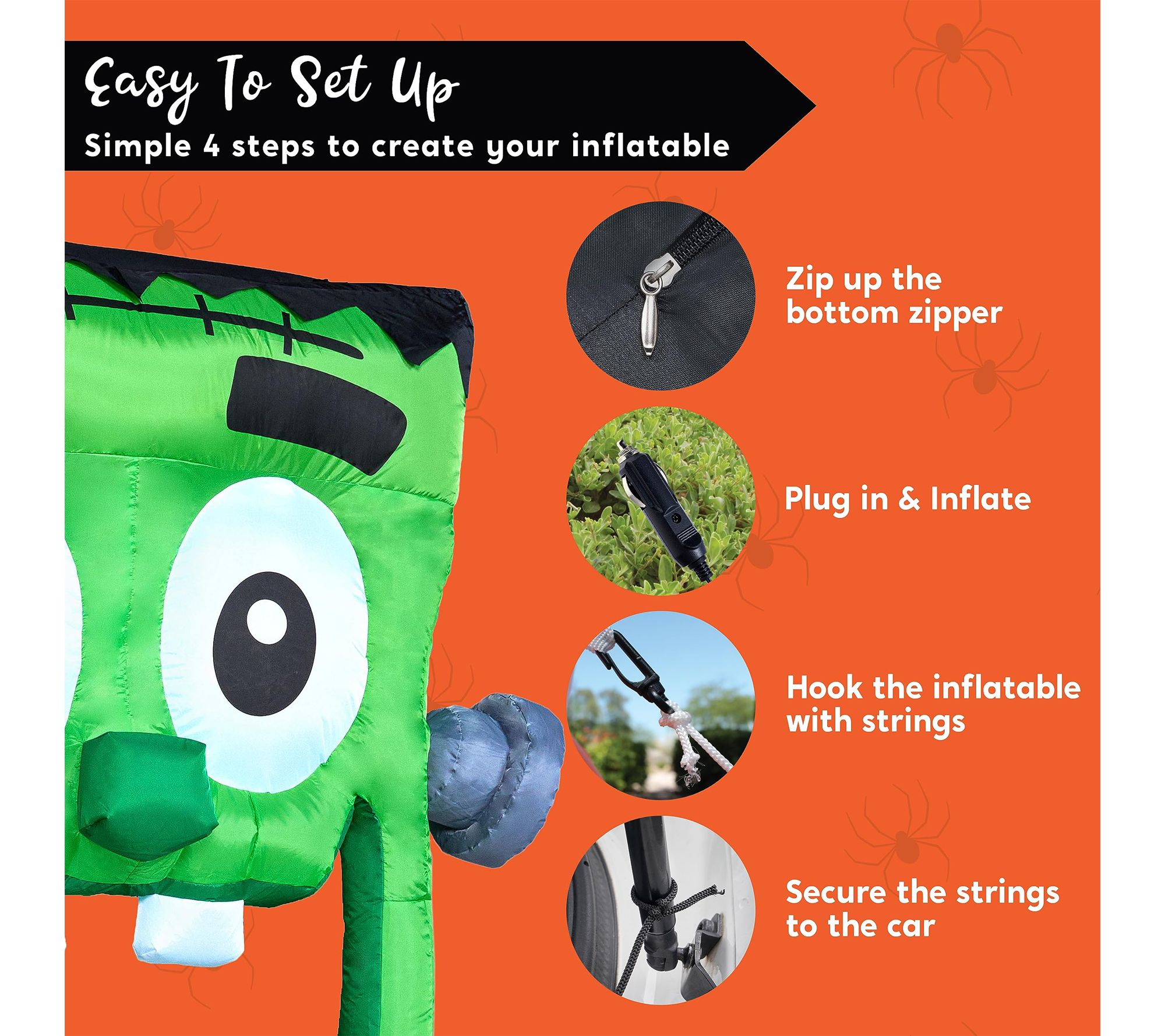 Easy To Set Up
Simple 4 steps to create your inflatable

Zip up the bottom zipper

Plug in & Inflate

Hook the inflatable with strings

Secure the strings to the car